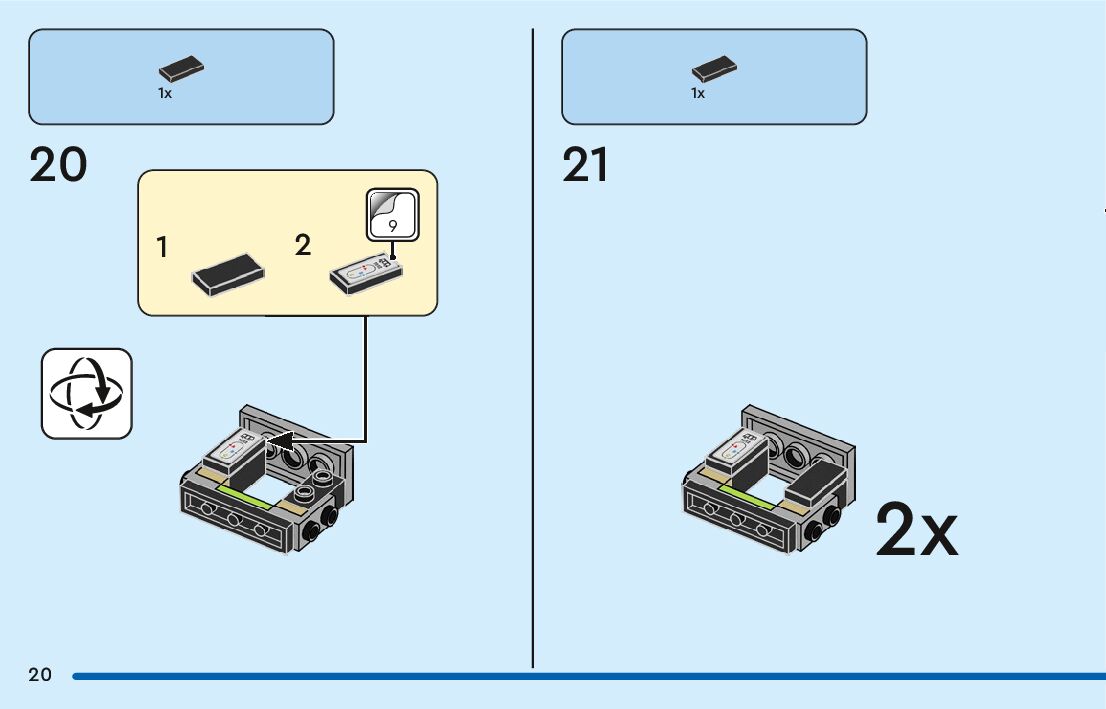 1x

20

1

2

9

1x

21

2x

20