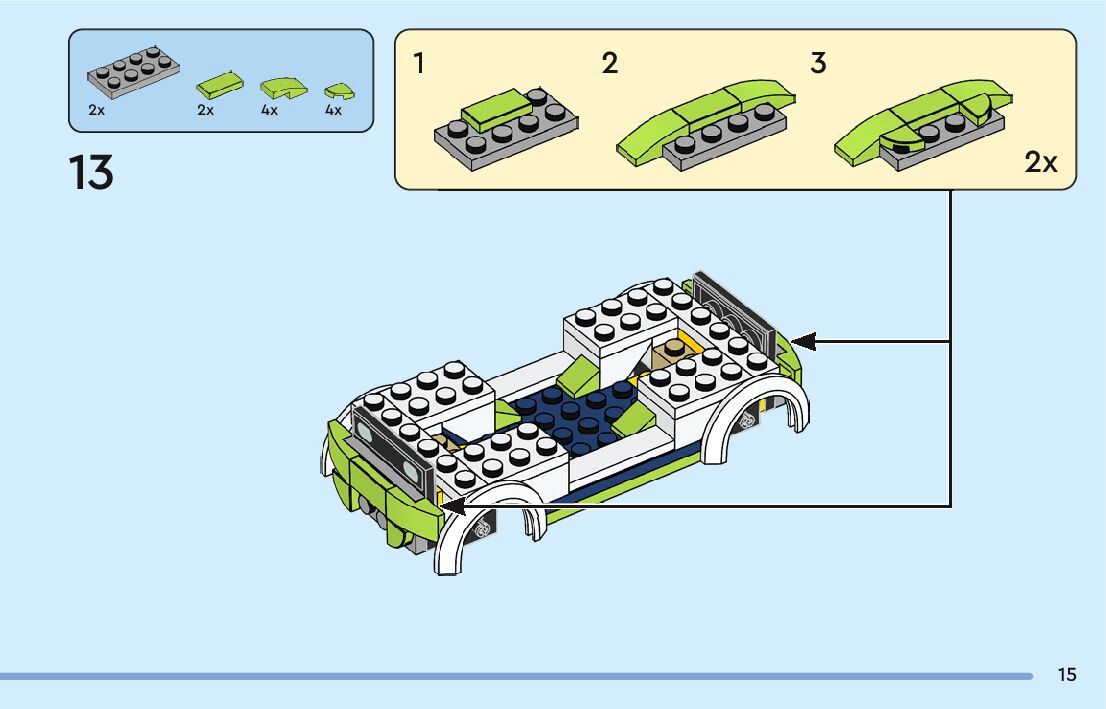 2x 2x 4x 4x

13

1 2 3

2x

15