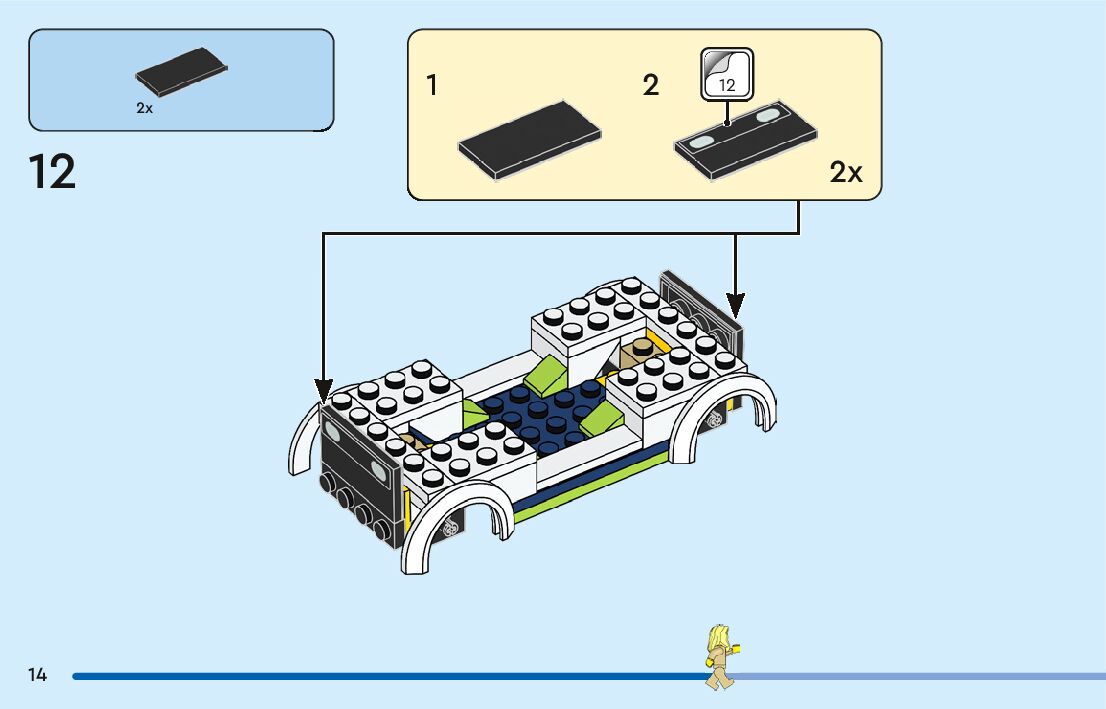 2x

12

1

2

12

2x

14