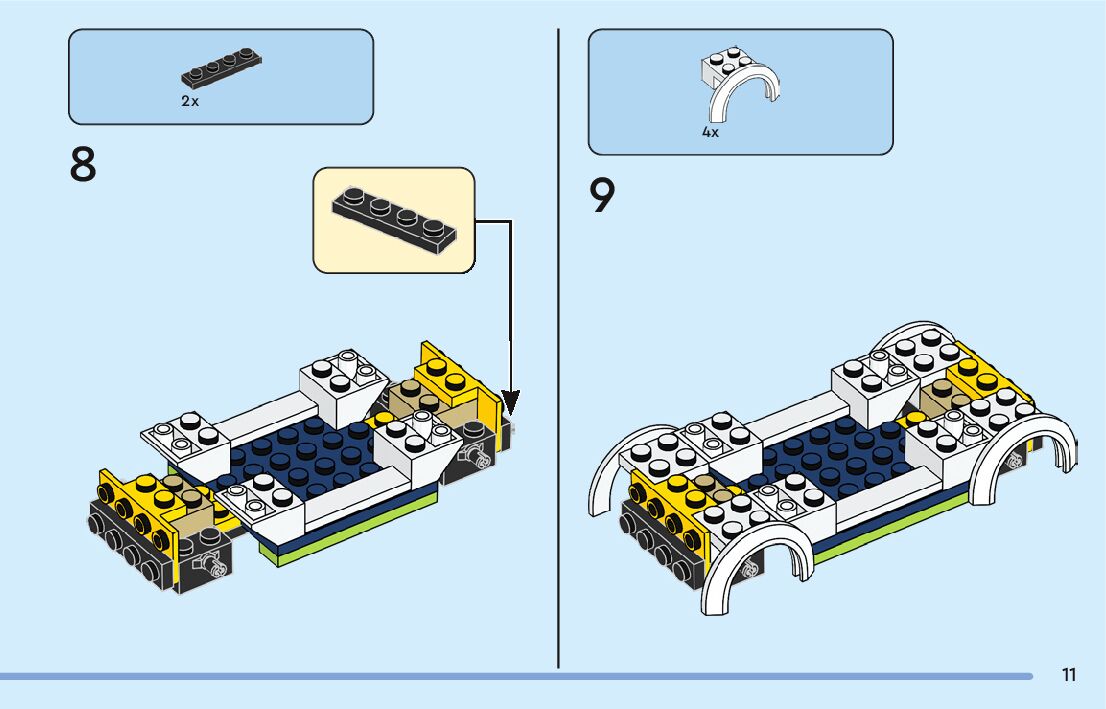 2x

8

4x

9

11