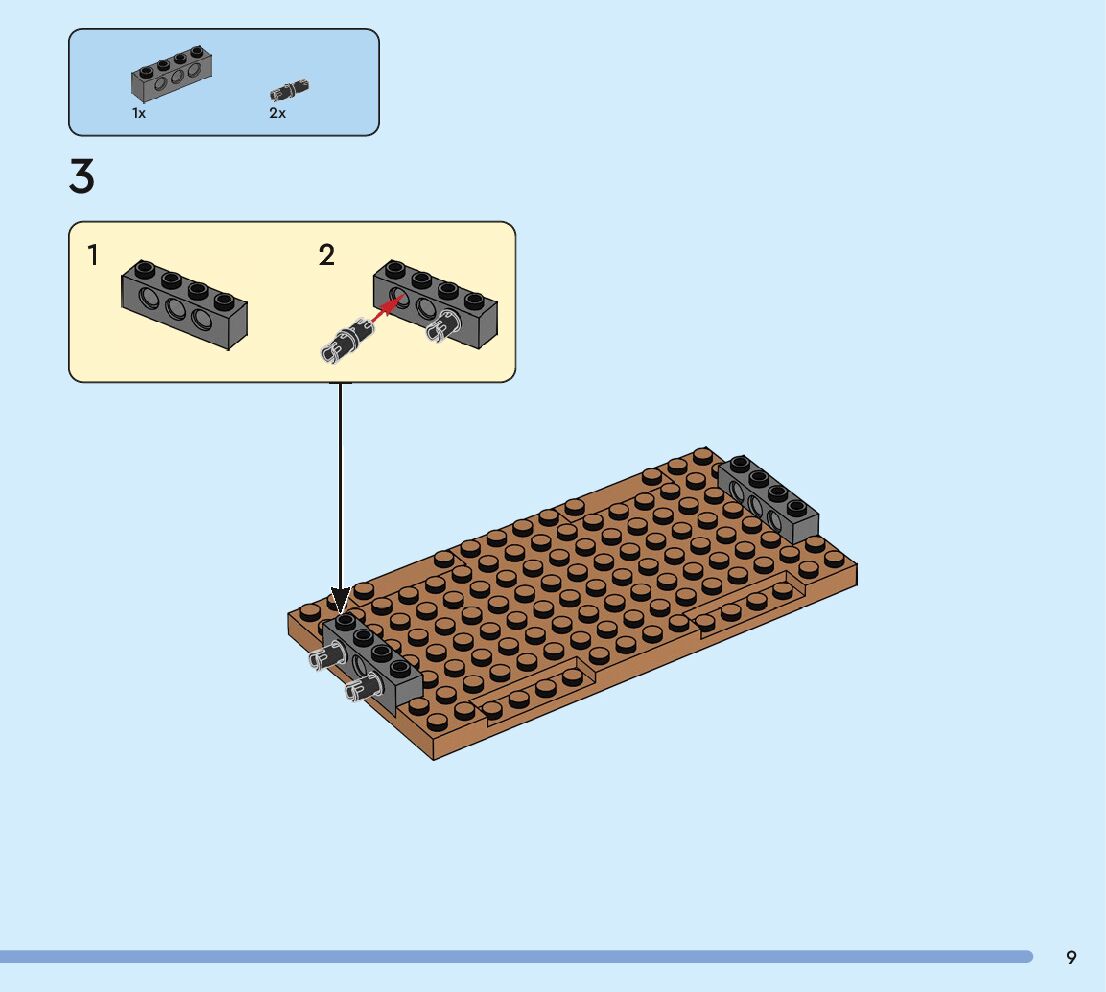 1x

2x

3

1

2

9