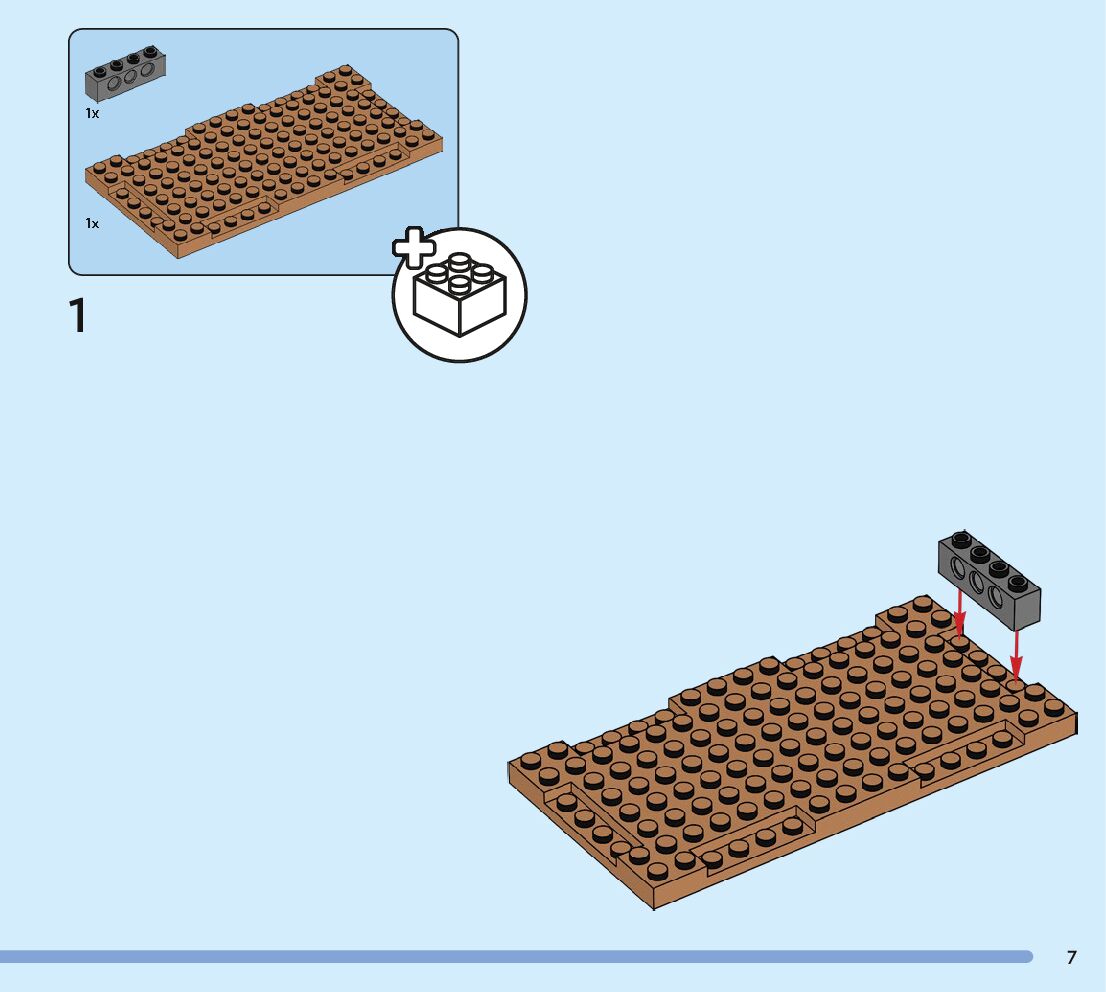 1x

1x

1

7