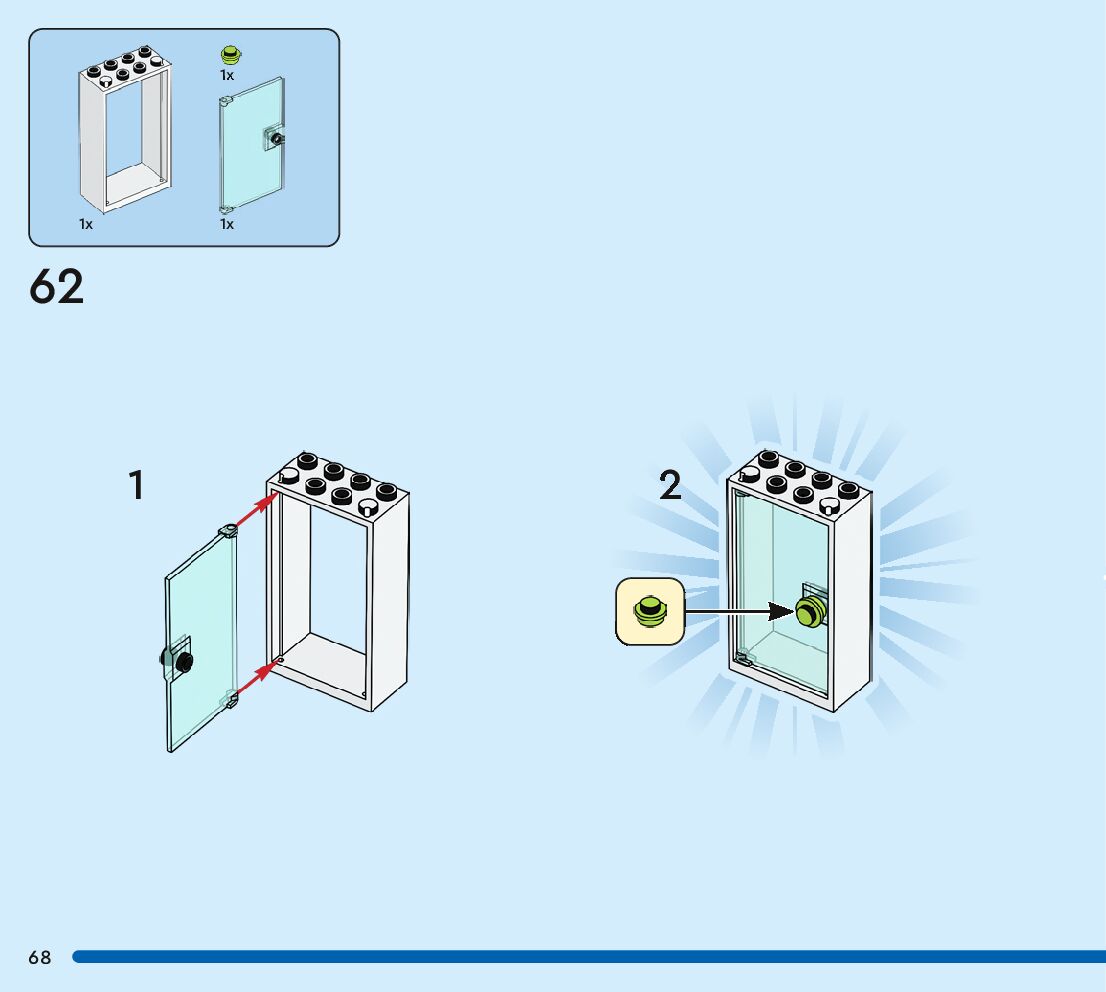 1x

1x

1x

62

1

2

68