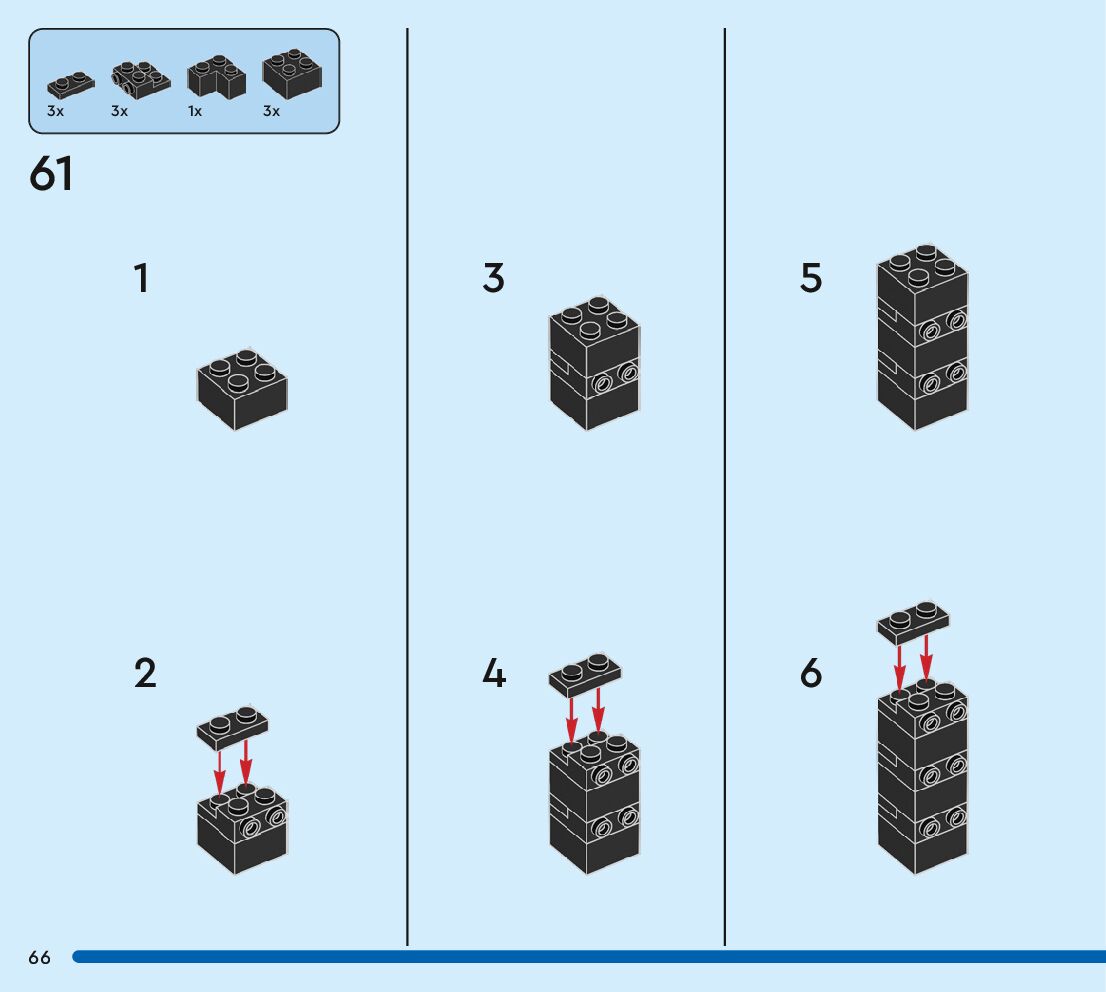 3x 3x 1x 3x

61

1

2

3

4

5

6

66