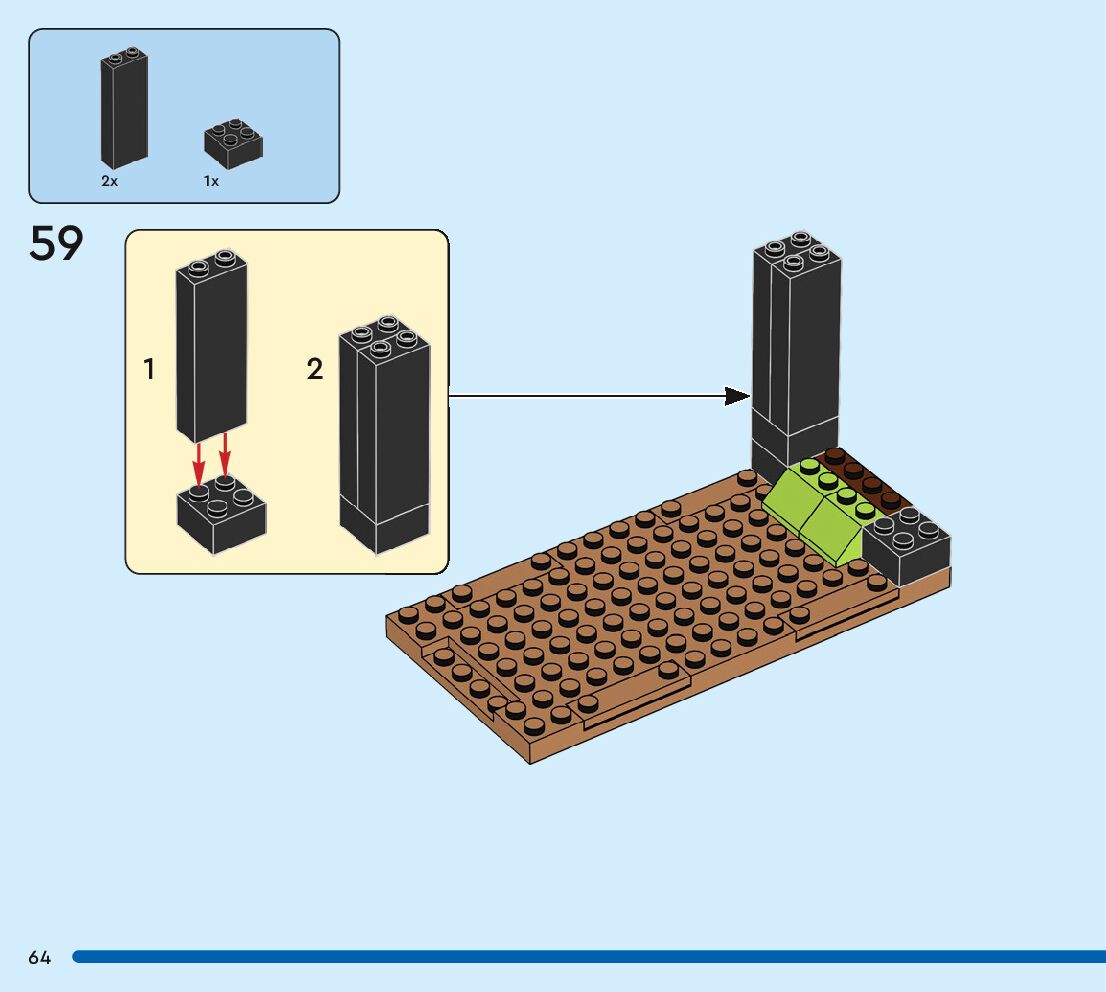 2x
1x

59

1

2

64