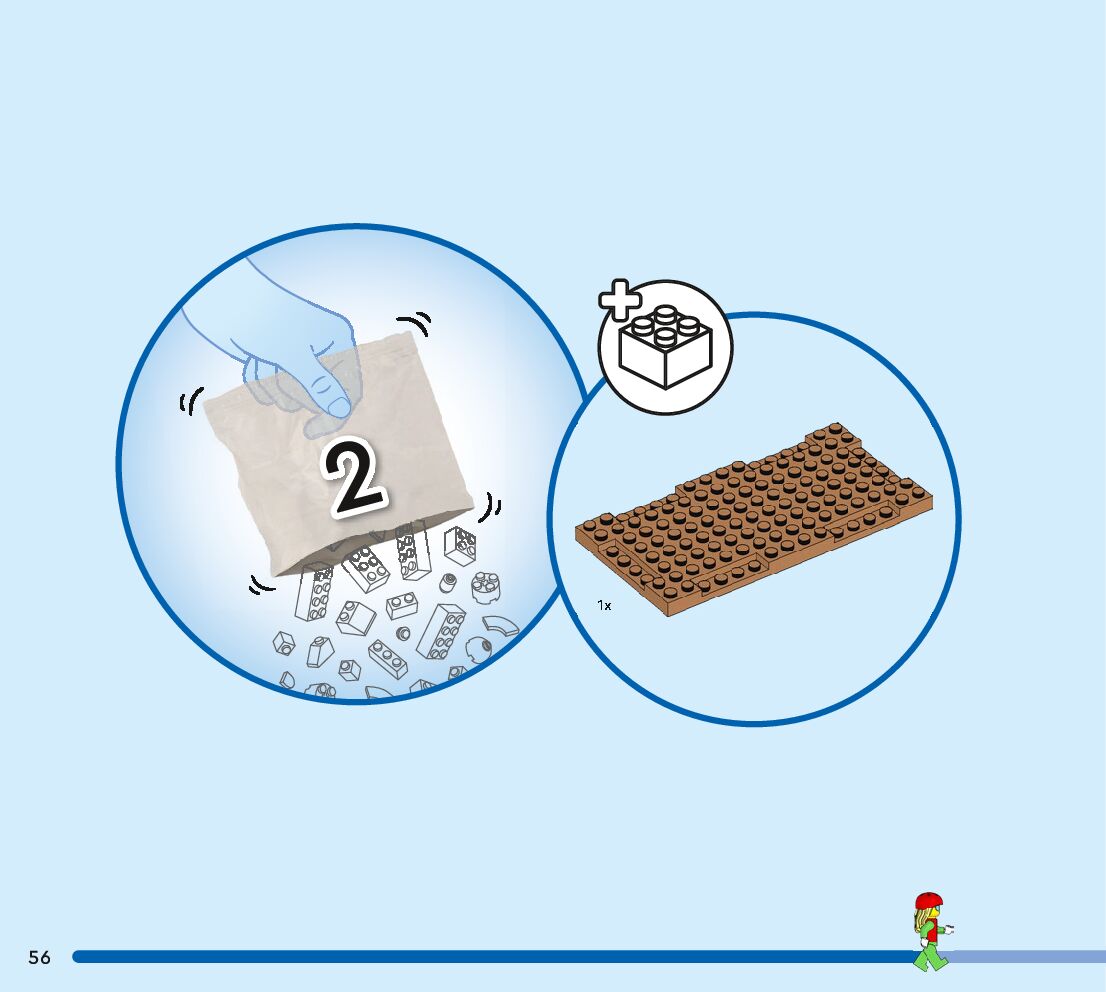 2

1x

56