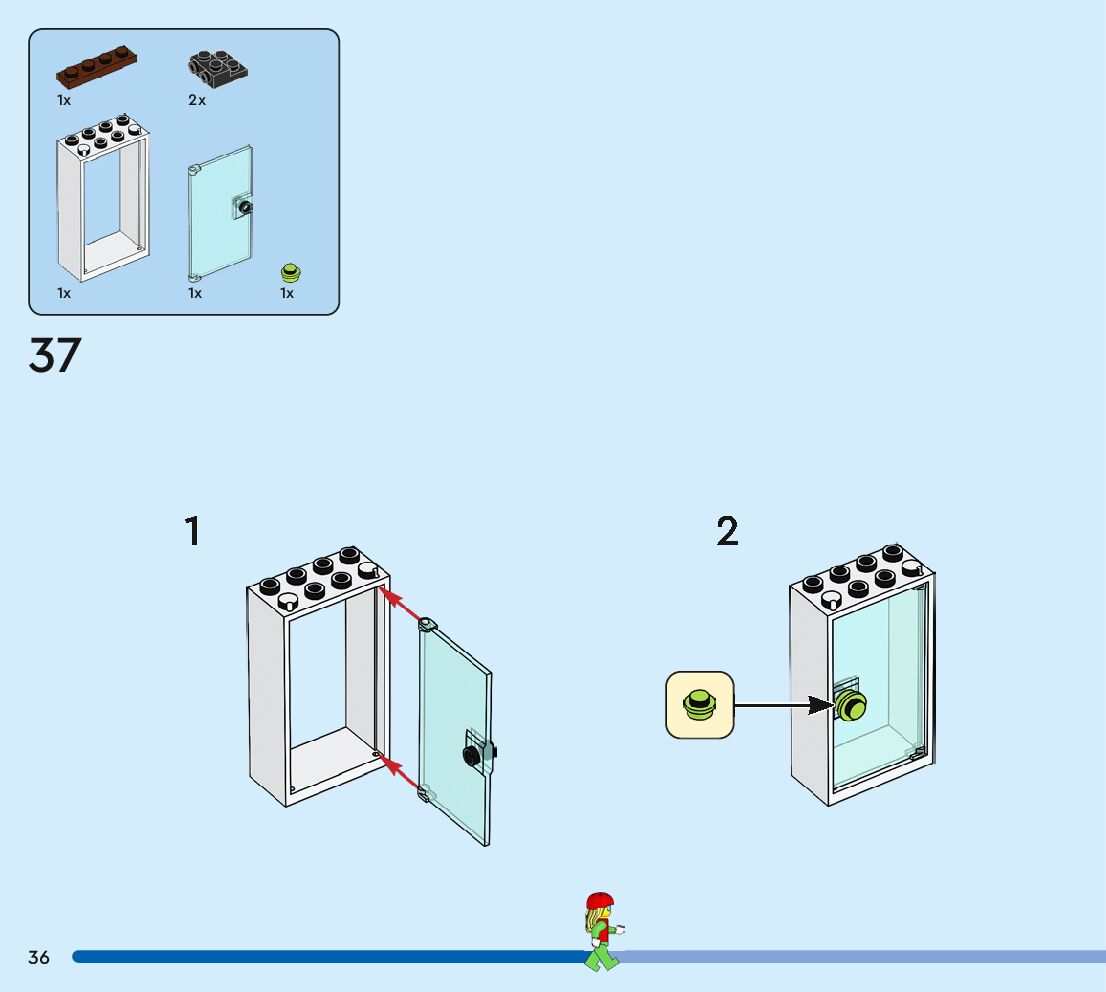 1x
2x
1x
1x
1x

37

1

2

36