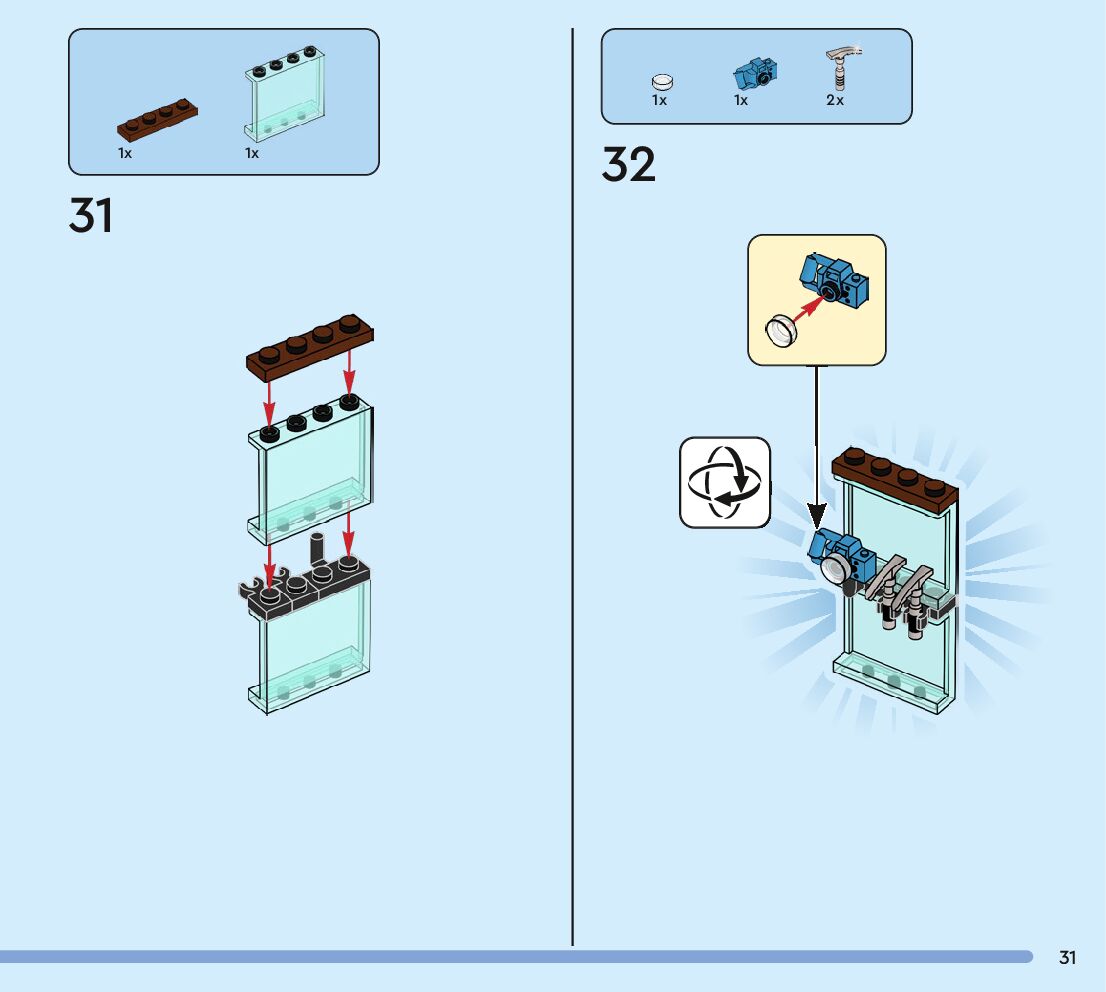 1x 1x

31

1x 1x 2x

32

31