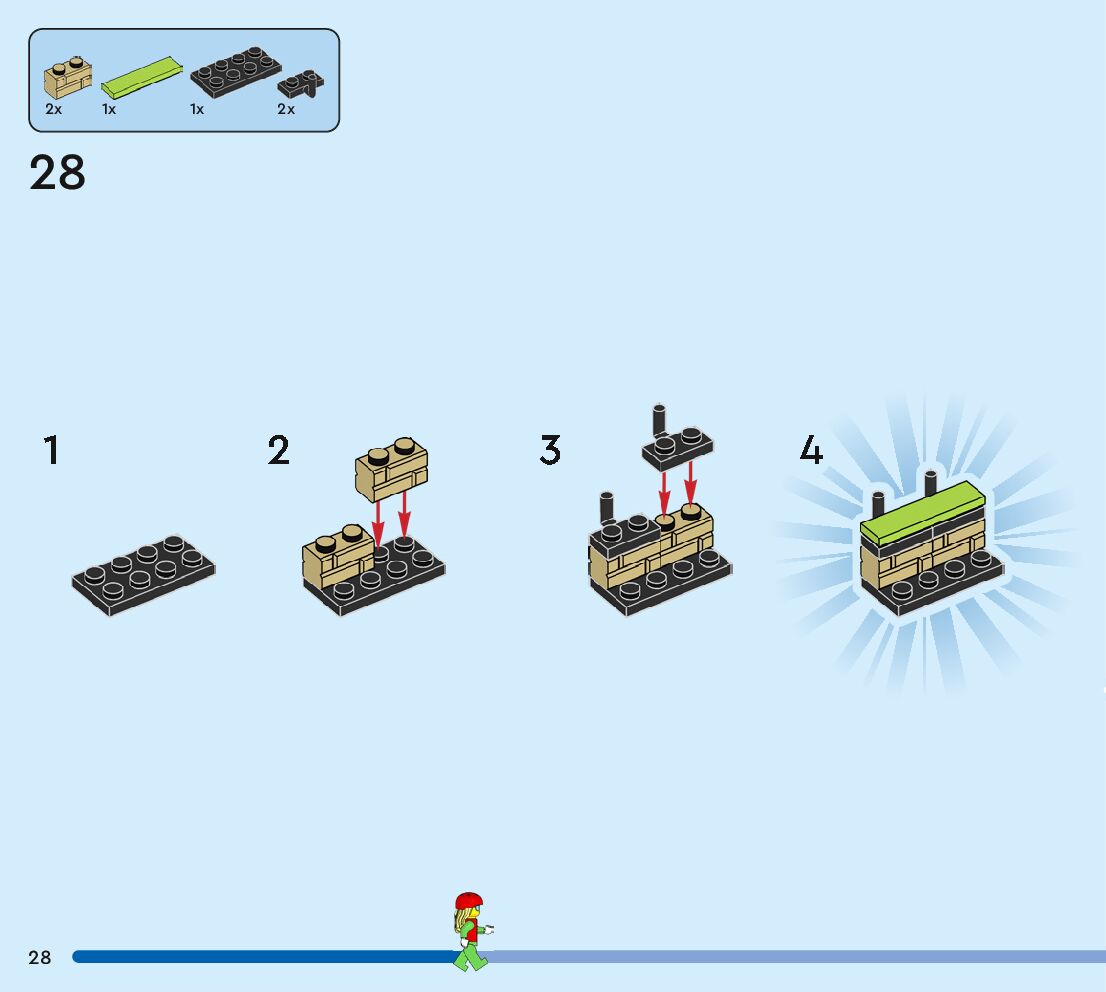 2x 1x 1x 2x

28

1

2

3

4

28