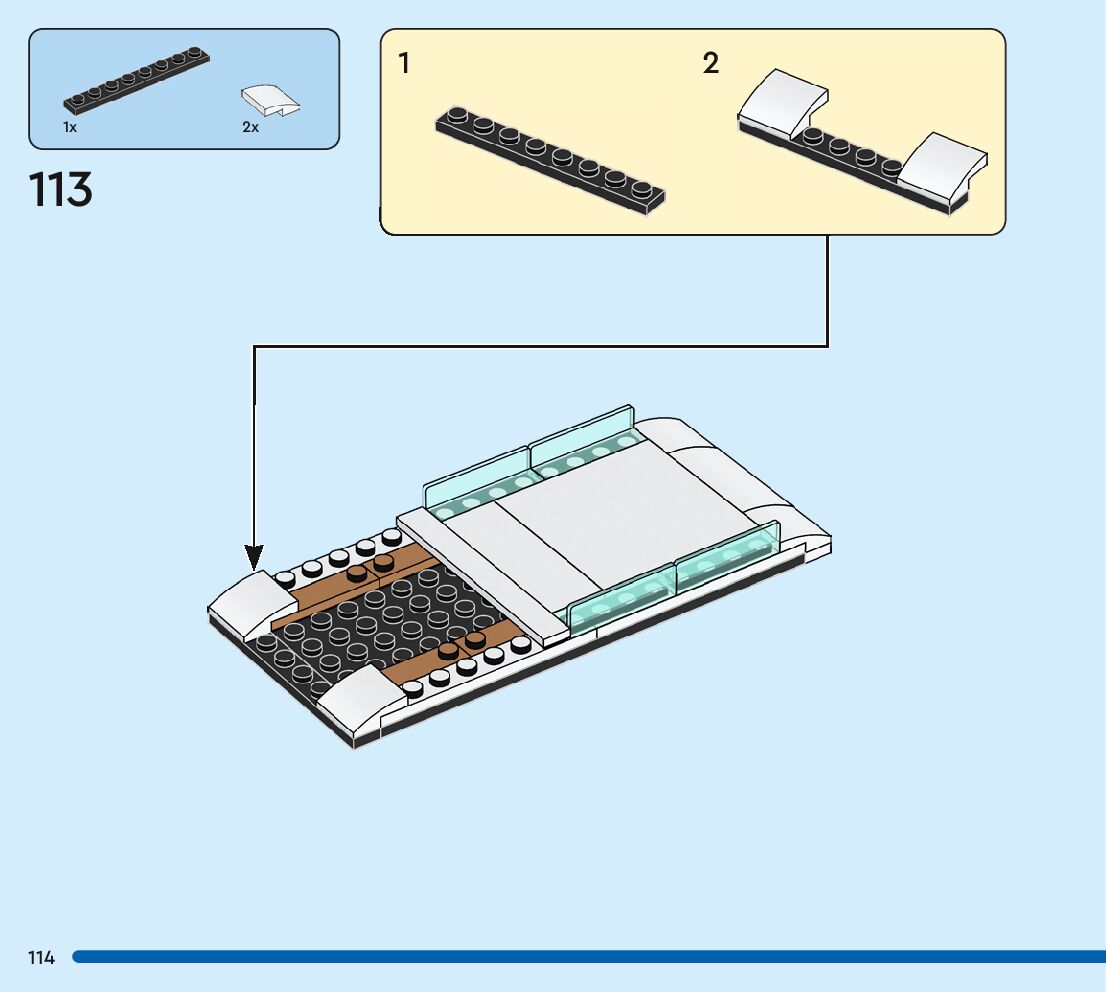 1x

2x

113

1

2

114