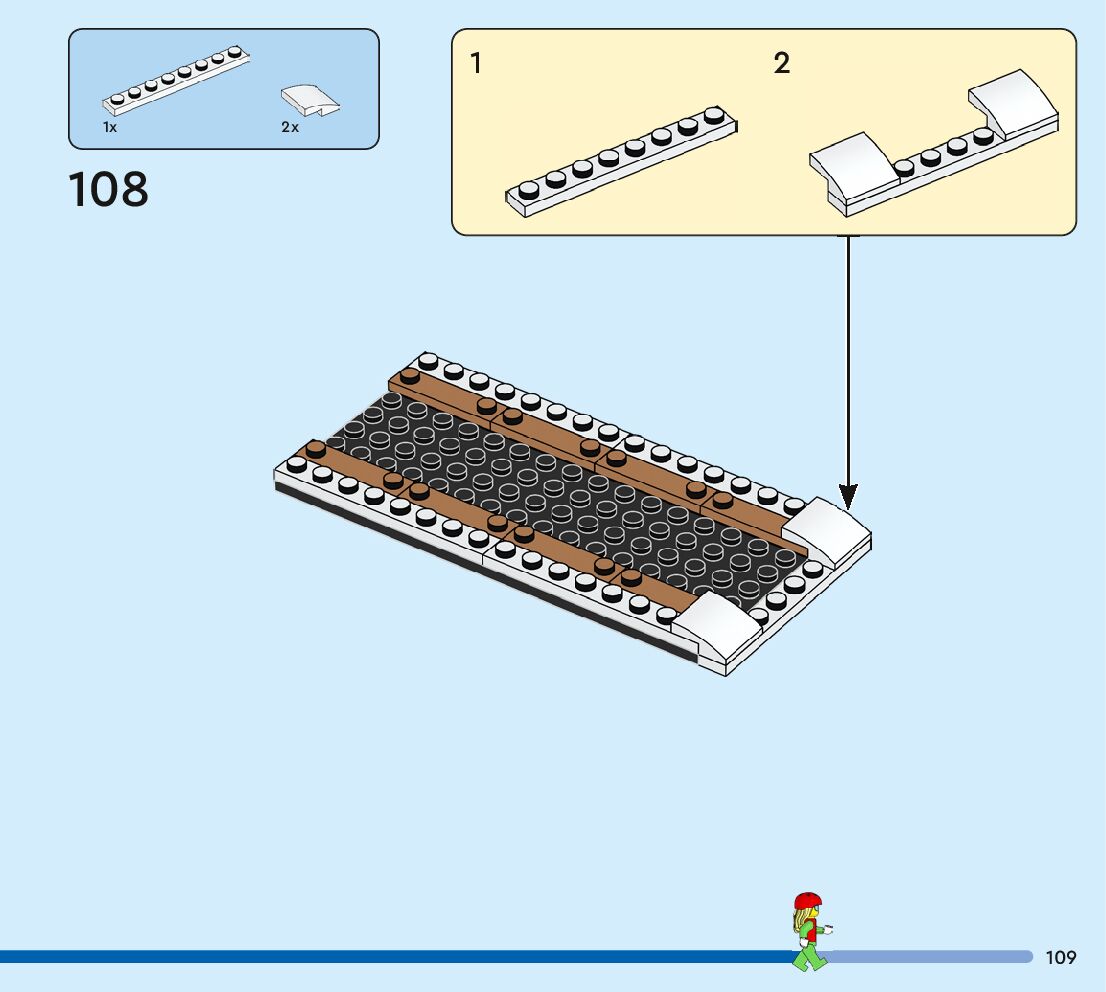 1x

2x

108

1

2

109