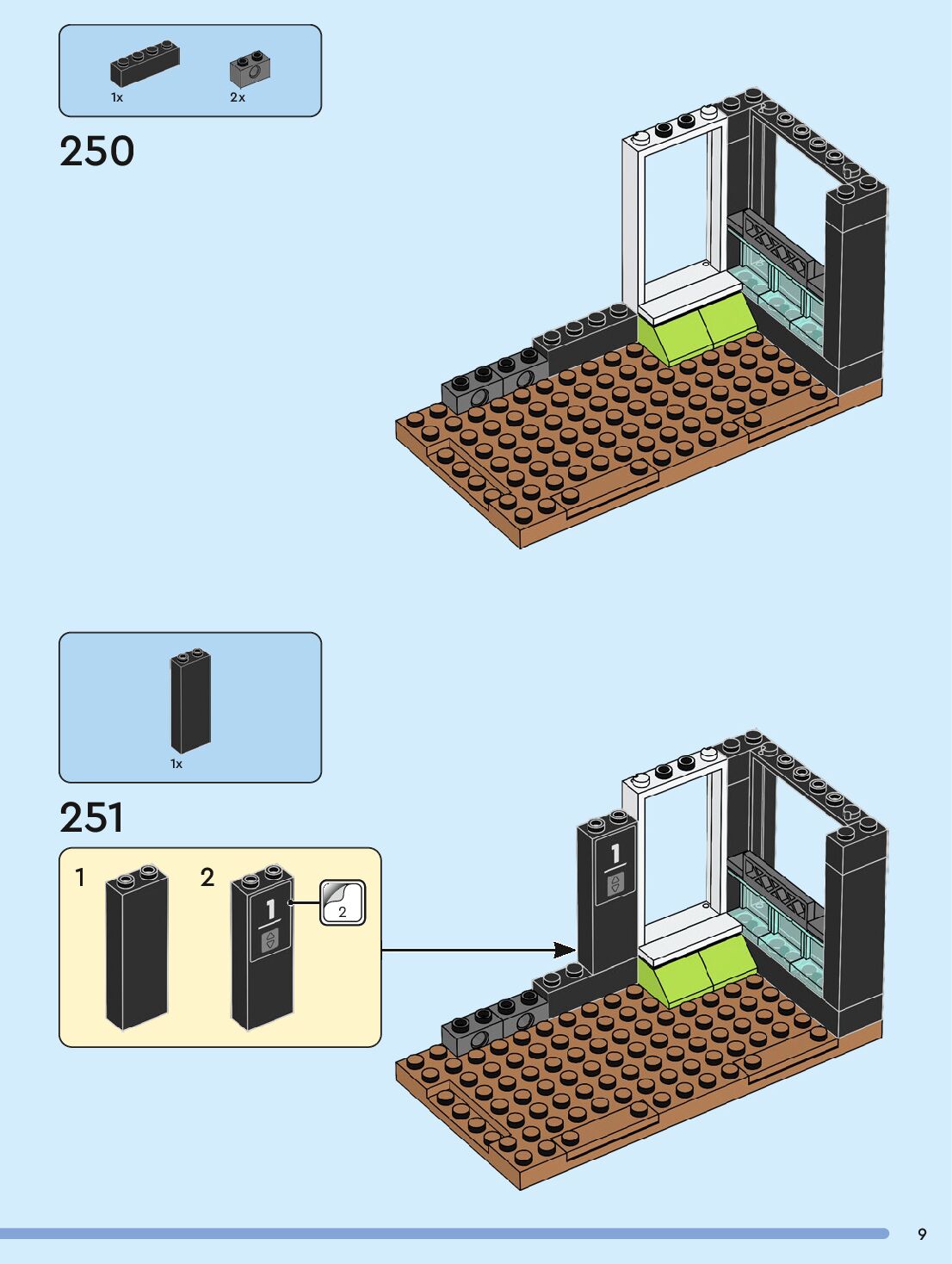 1x 2x

250

1x

251

1 2

1

2

1

9