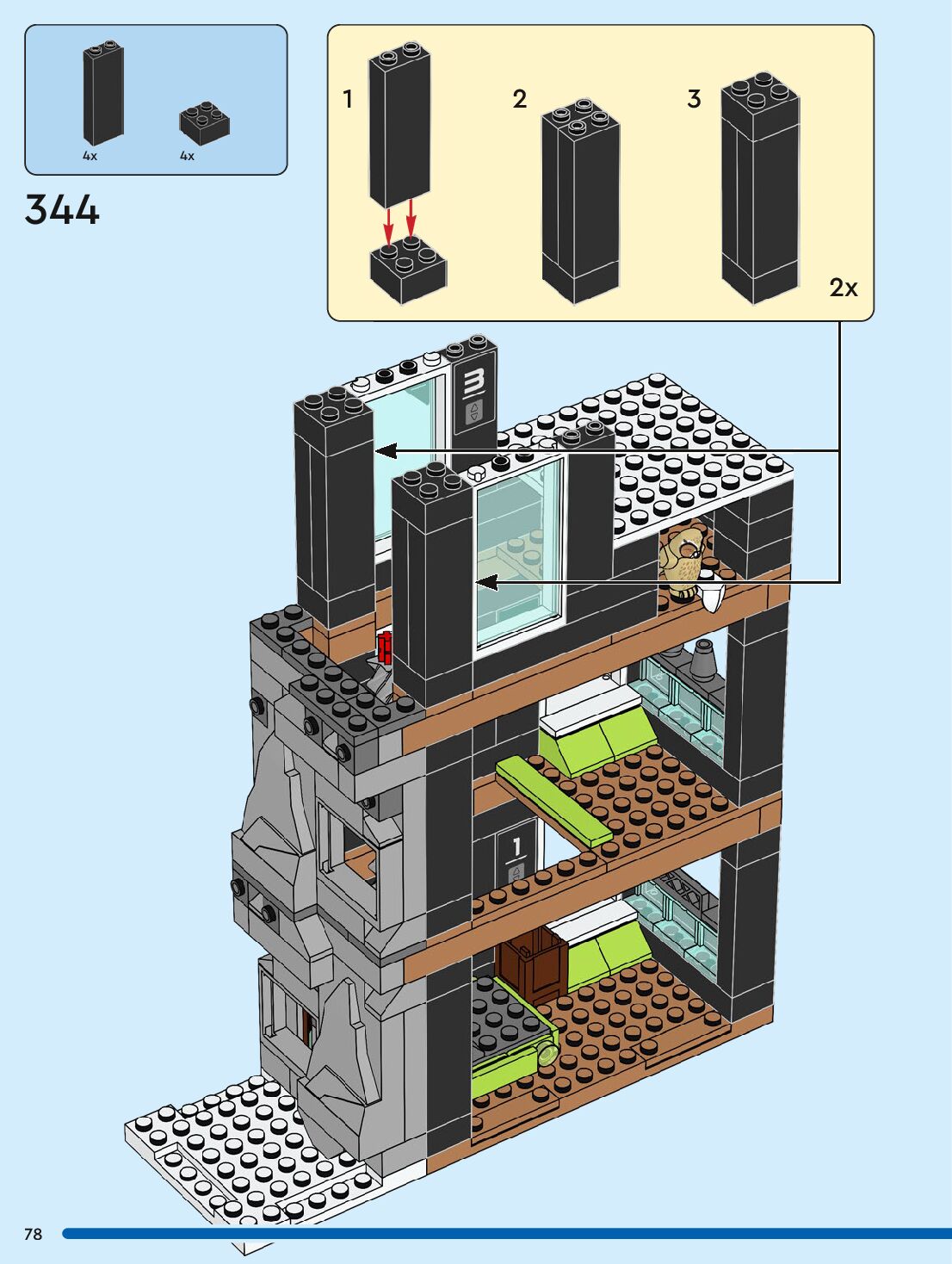 4x
4x

344

1
2
3
2x

3

1

78