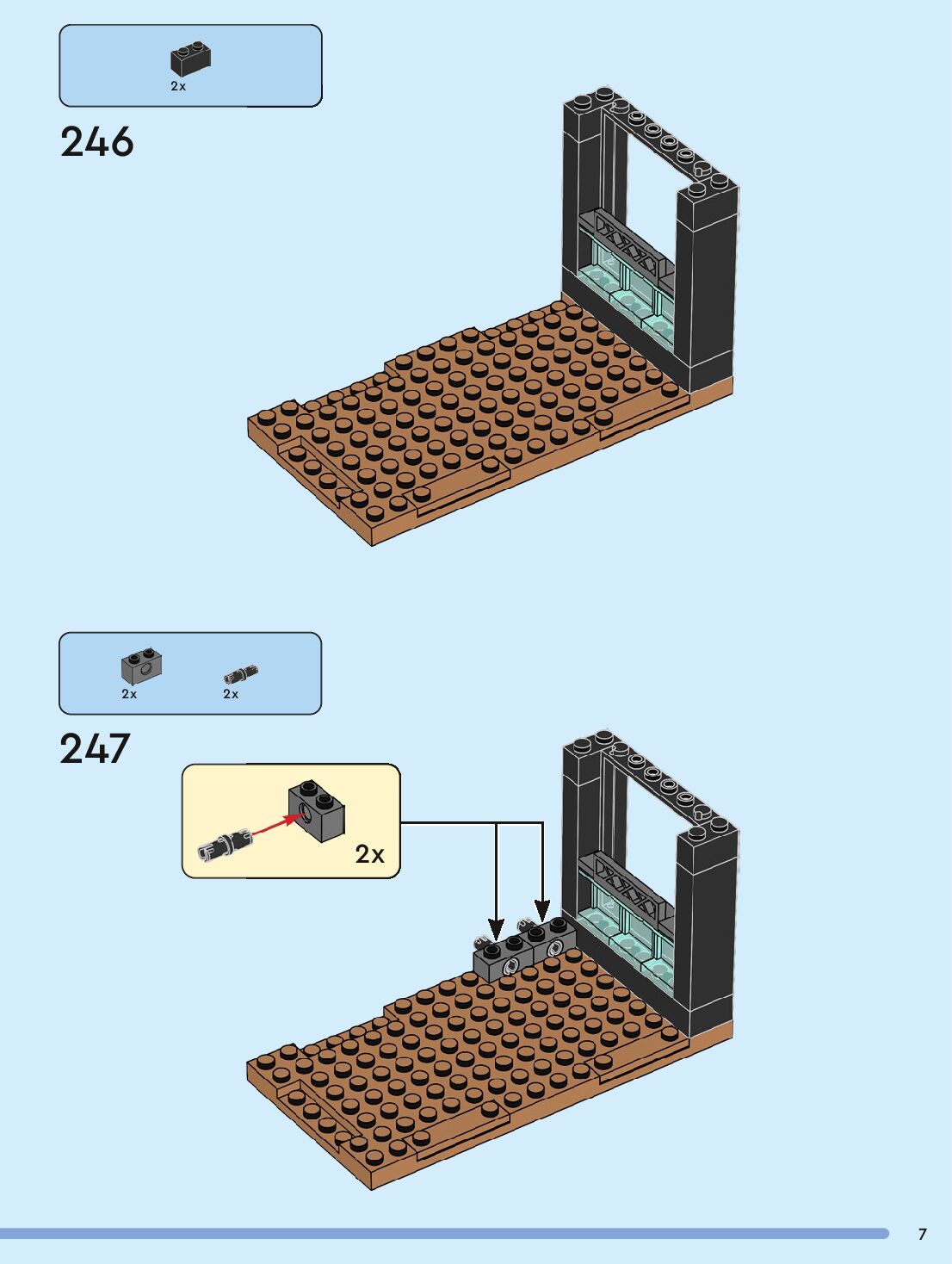 2x

246

2x 2x

247

2x

7