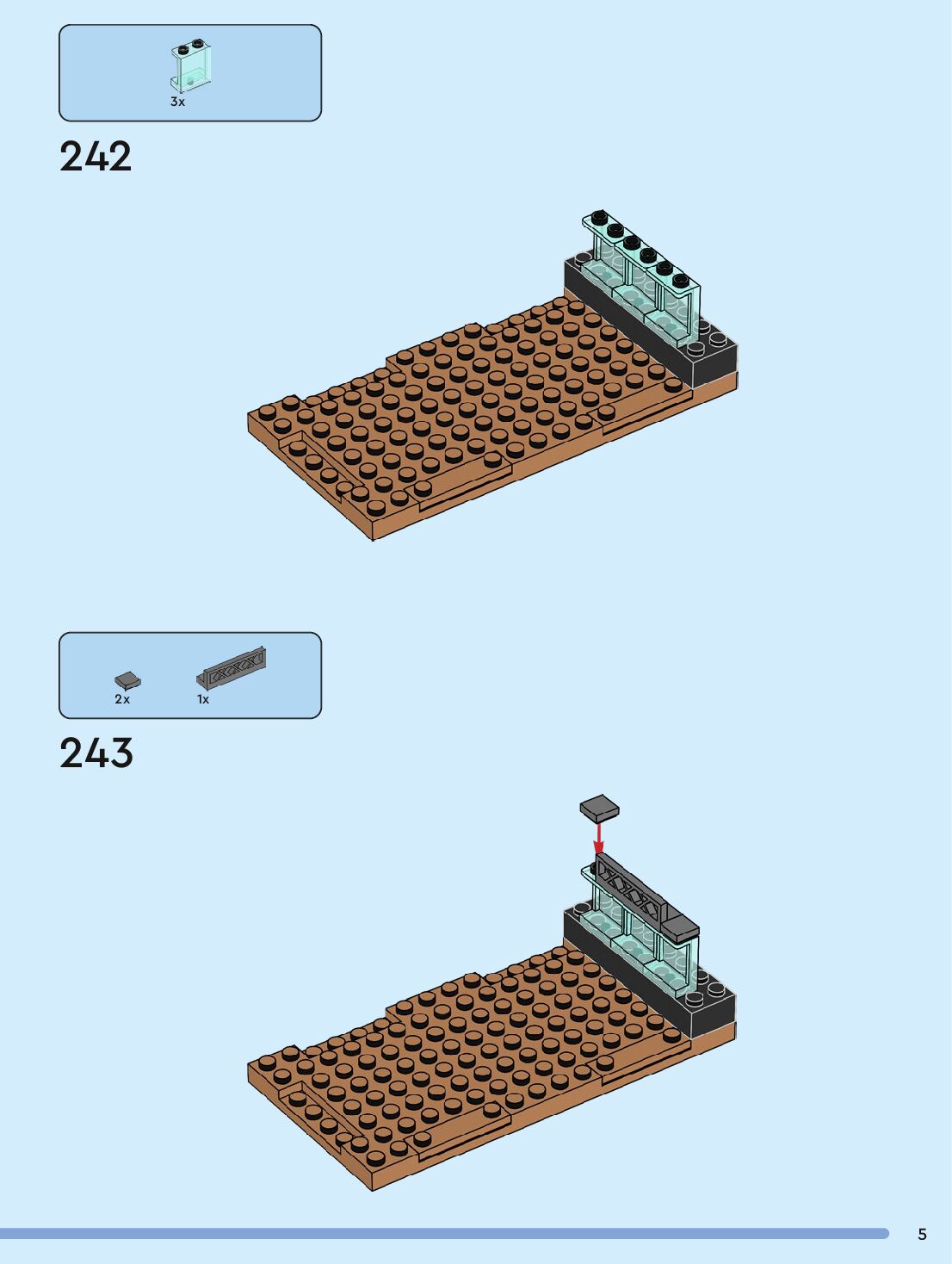 3x

242

2x

1x

243

5