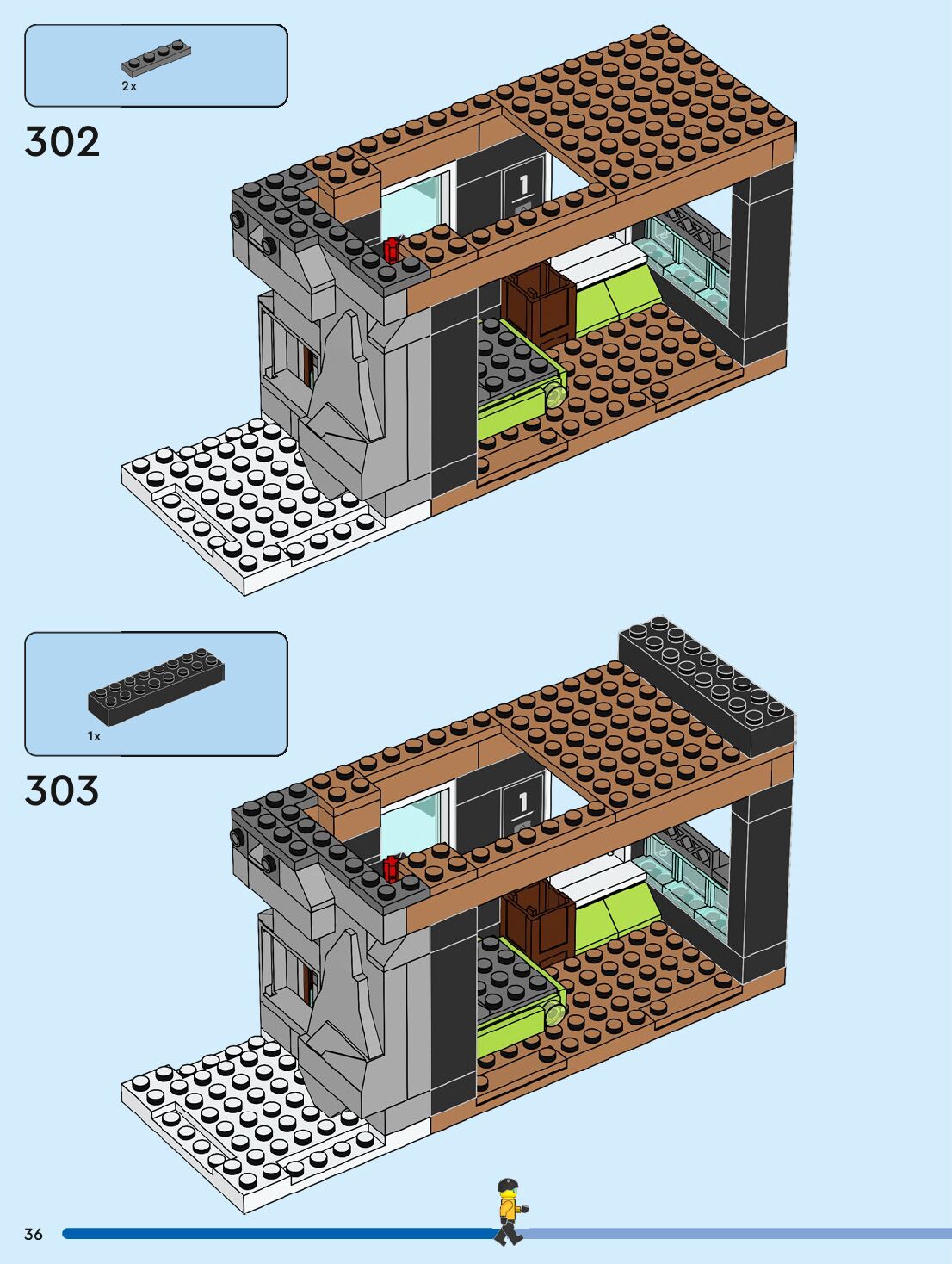 2x

302

1

1x

303

1

36