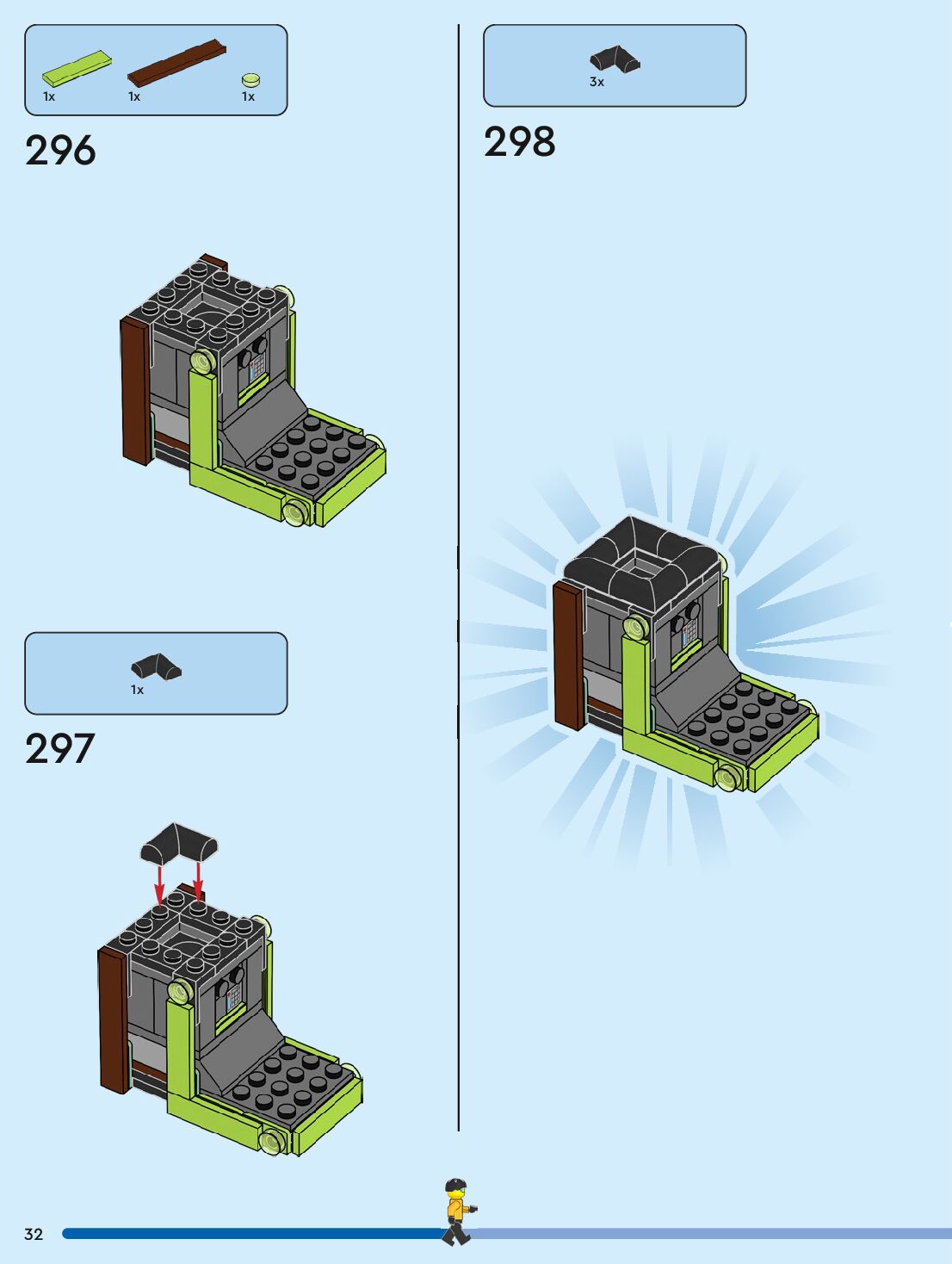 1x
1x
1x

296

1x

297

3x

298

32