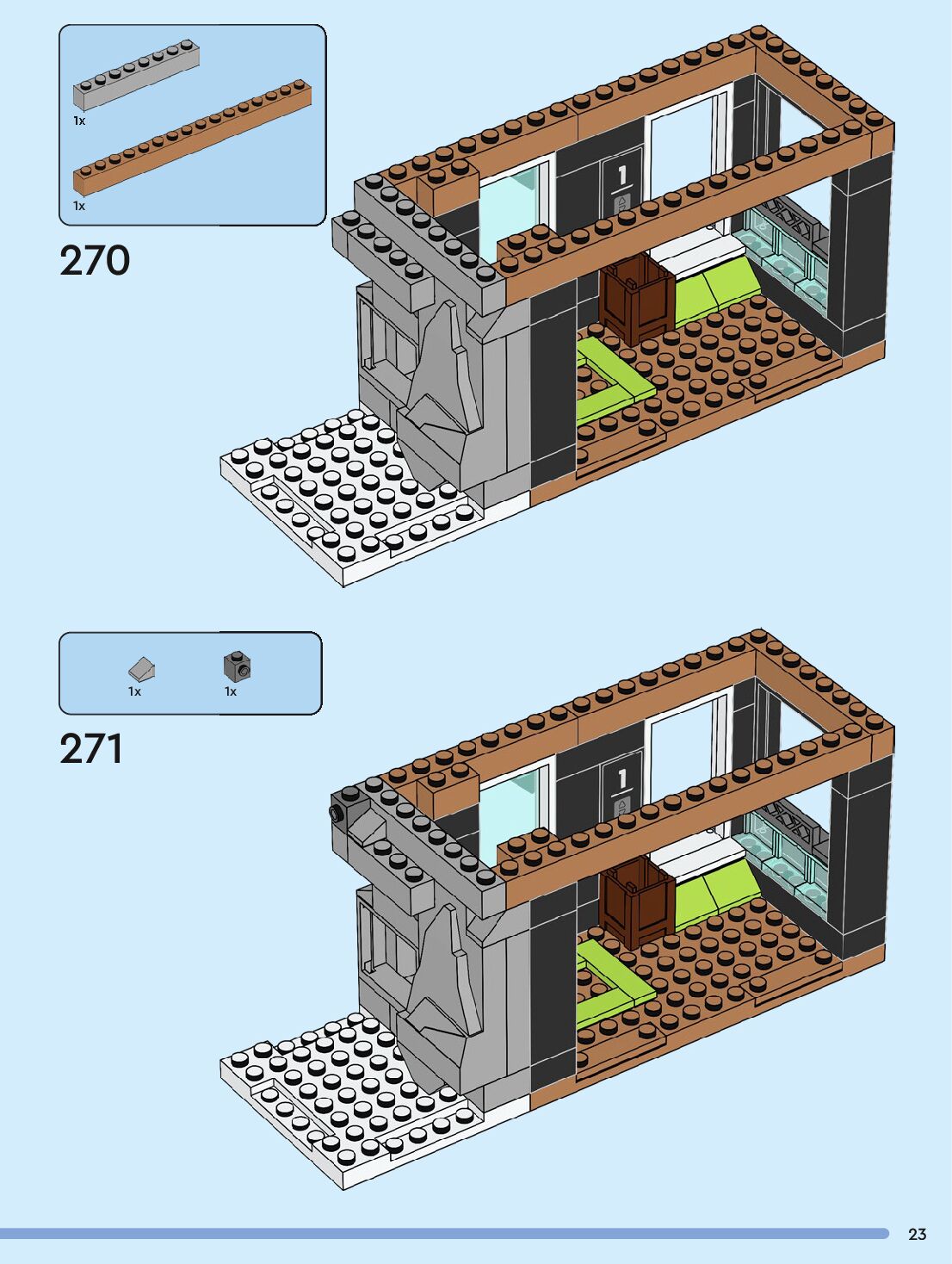 1x

1x

270

1

1x 1x

271

1

23