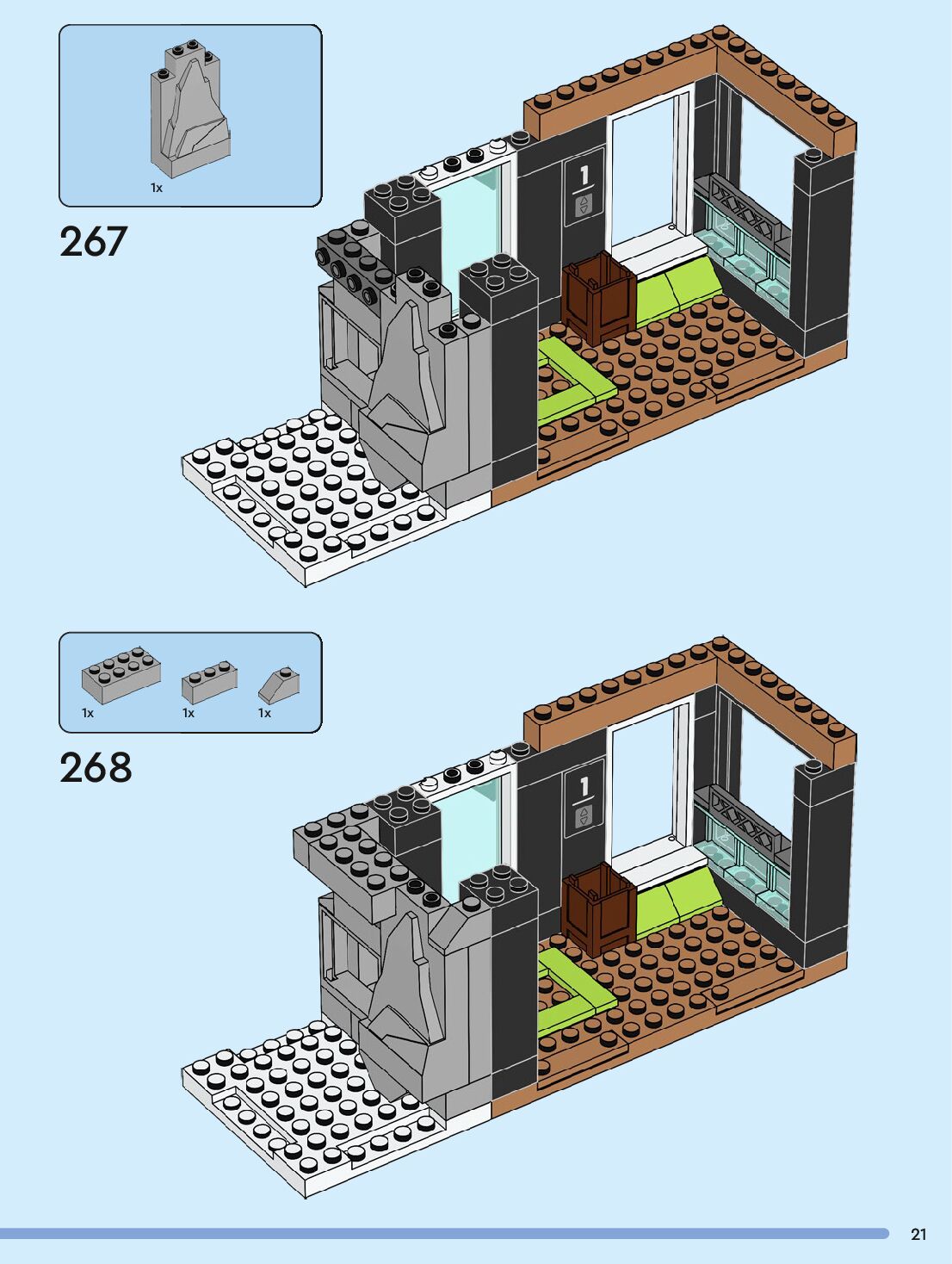 1x

267

1

1x 1x 1x

268

1

21