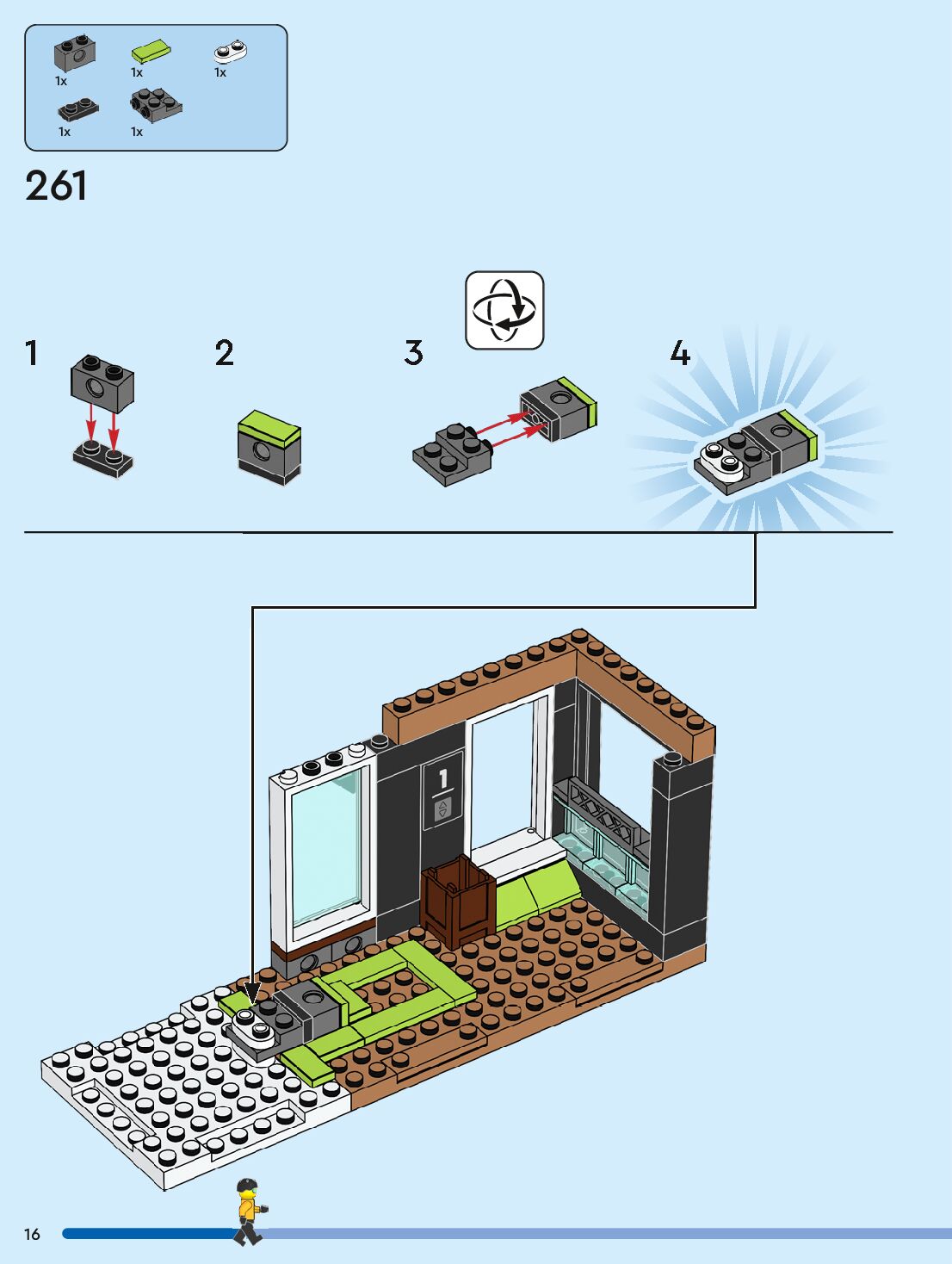 1x
1x
1x
1x
1x

261

1
2
3
4

1

16