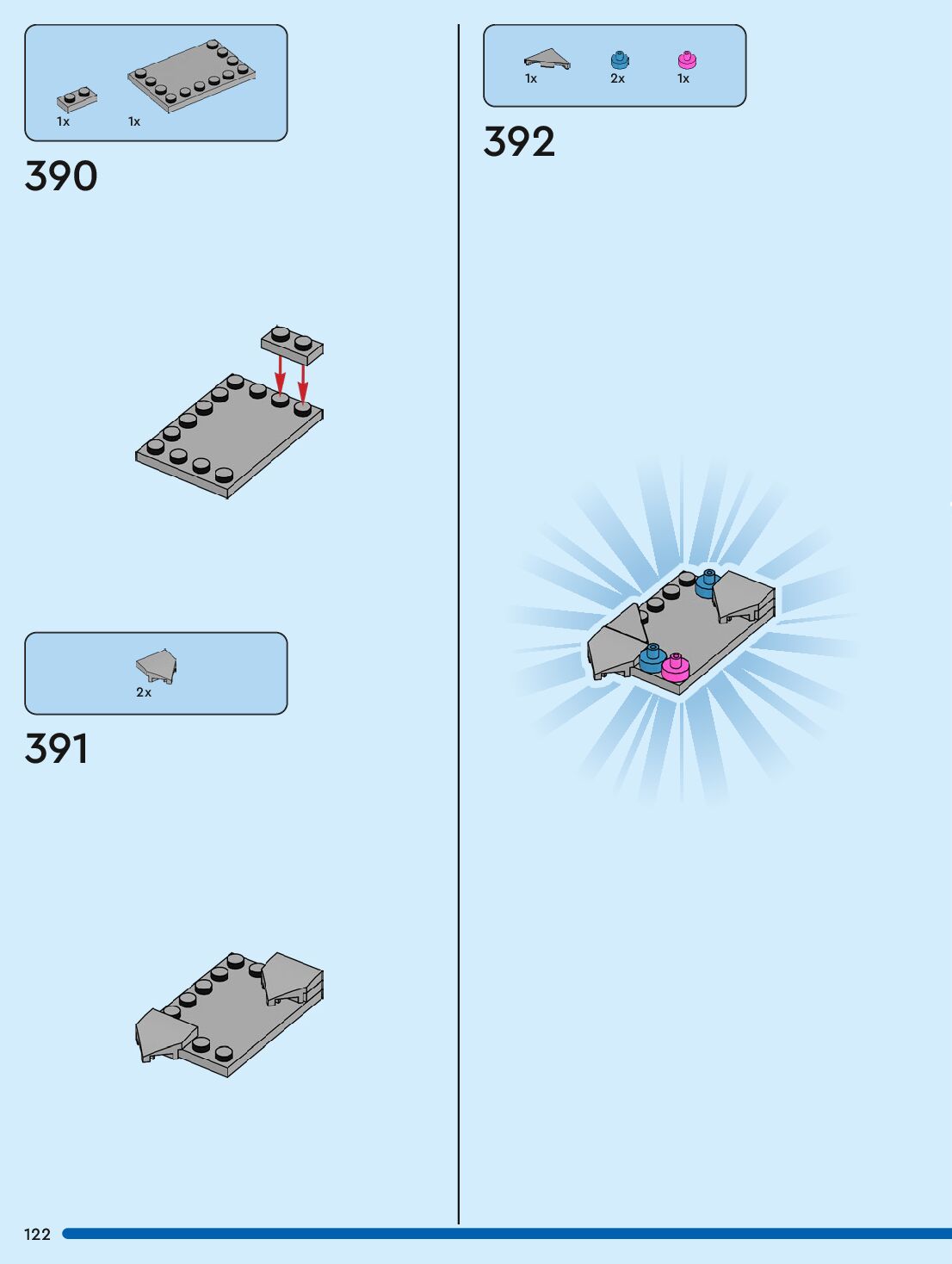 1x 1x

390

2x

391

1x 2x 1x

392

122