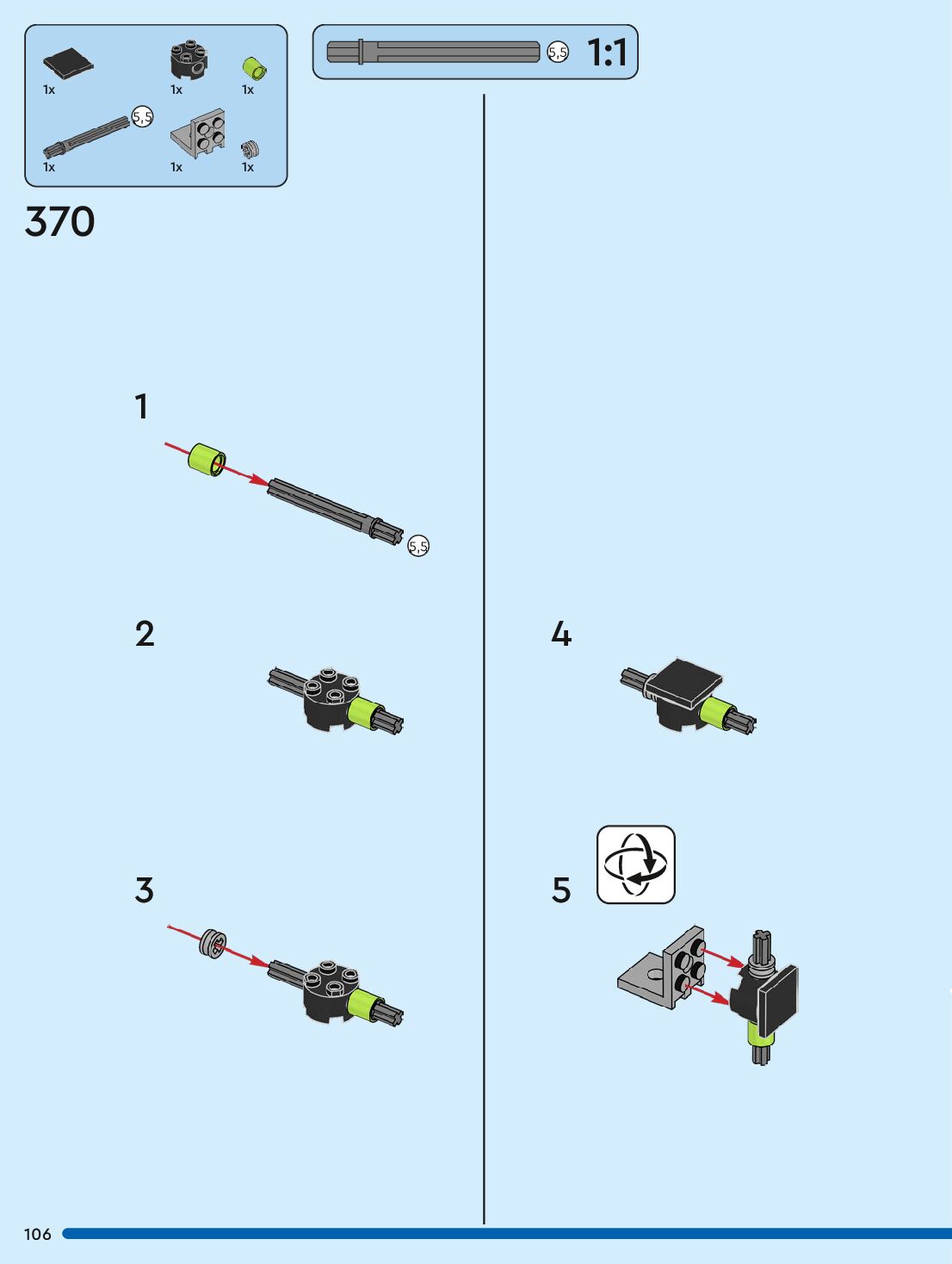 1x
1x
1x
5,5
1x
1x
1x

5,5 1:1

370

1
5,5

2

3

4

5

106