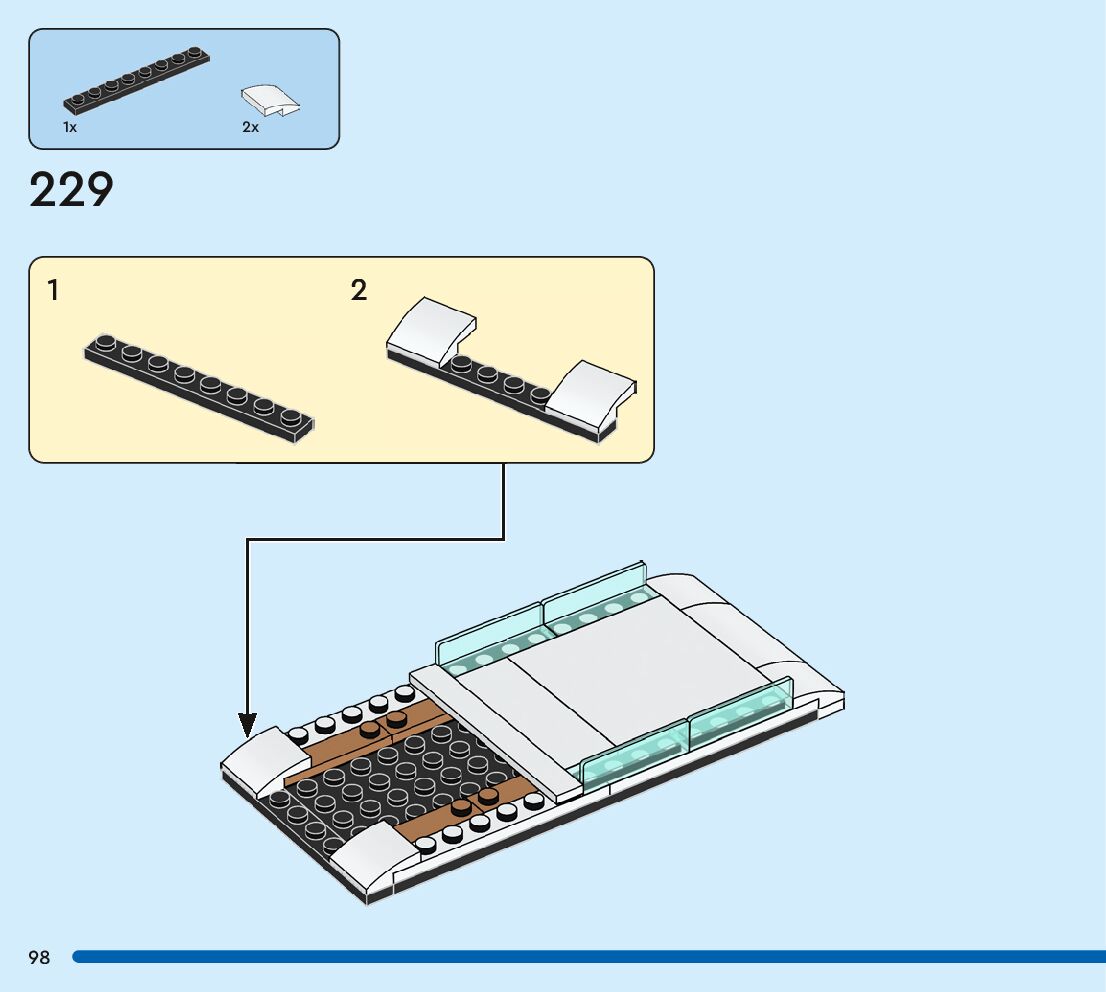 1x
2x

229

1
2

98