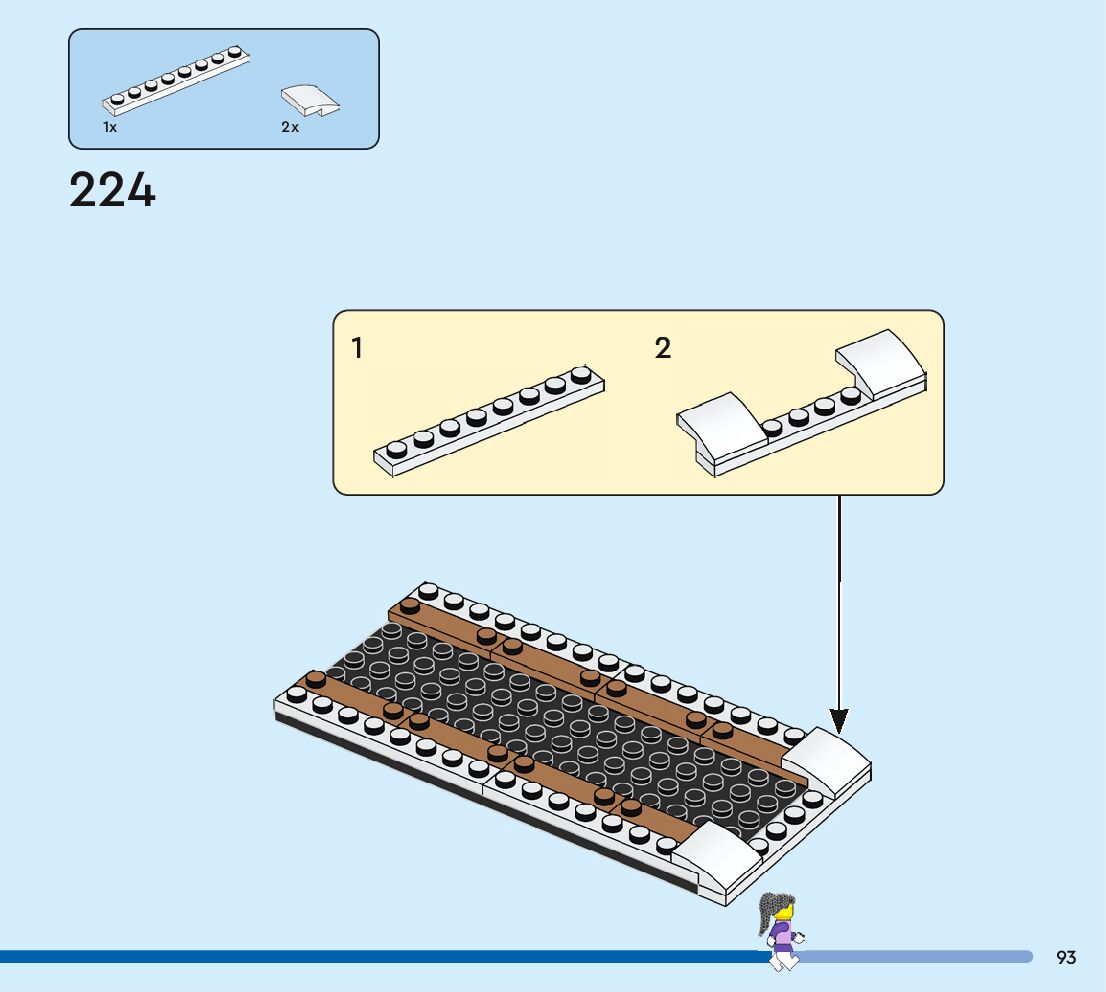 1x
2x

224

1
2

93