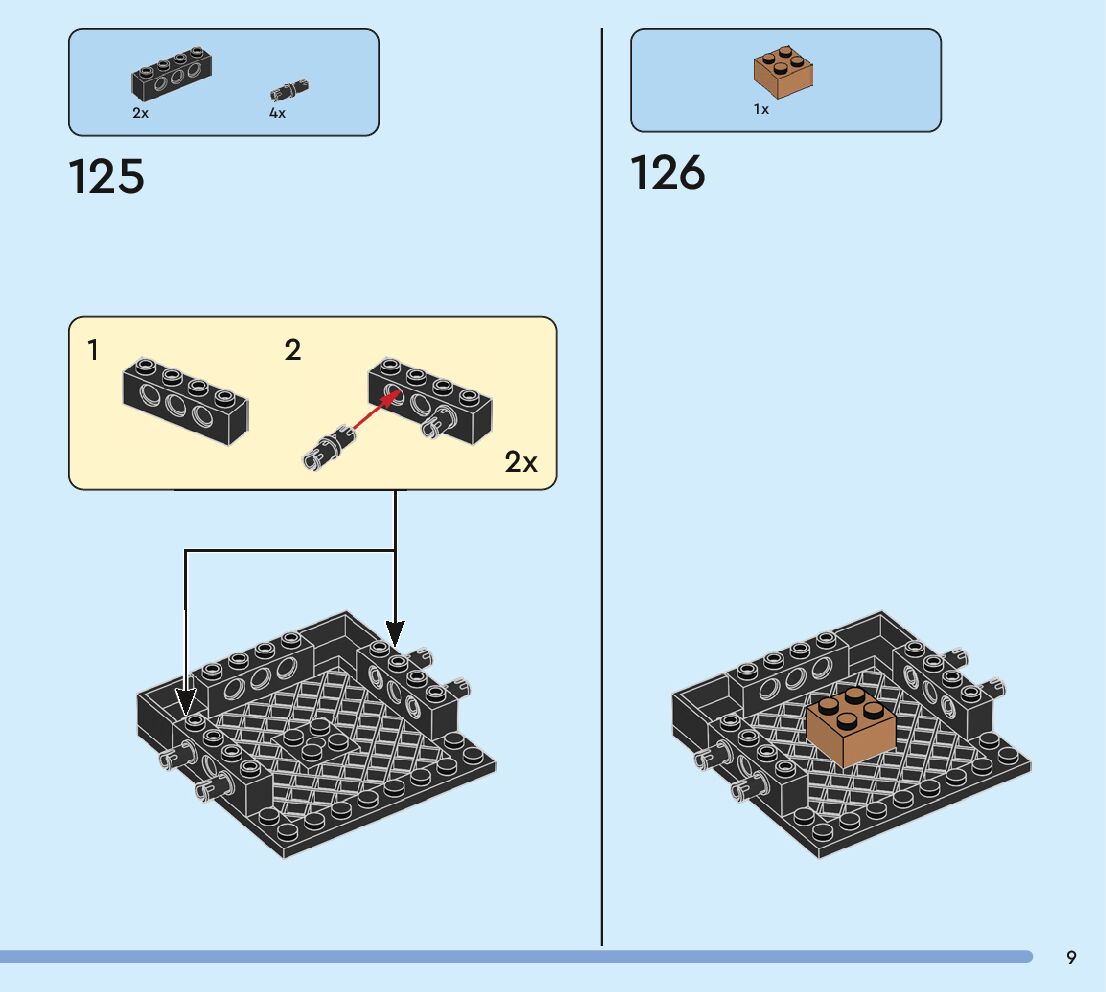 2x
4x

125

1
2
2x

1x

126

9