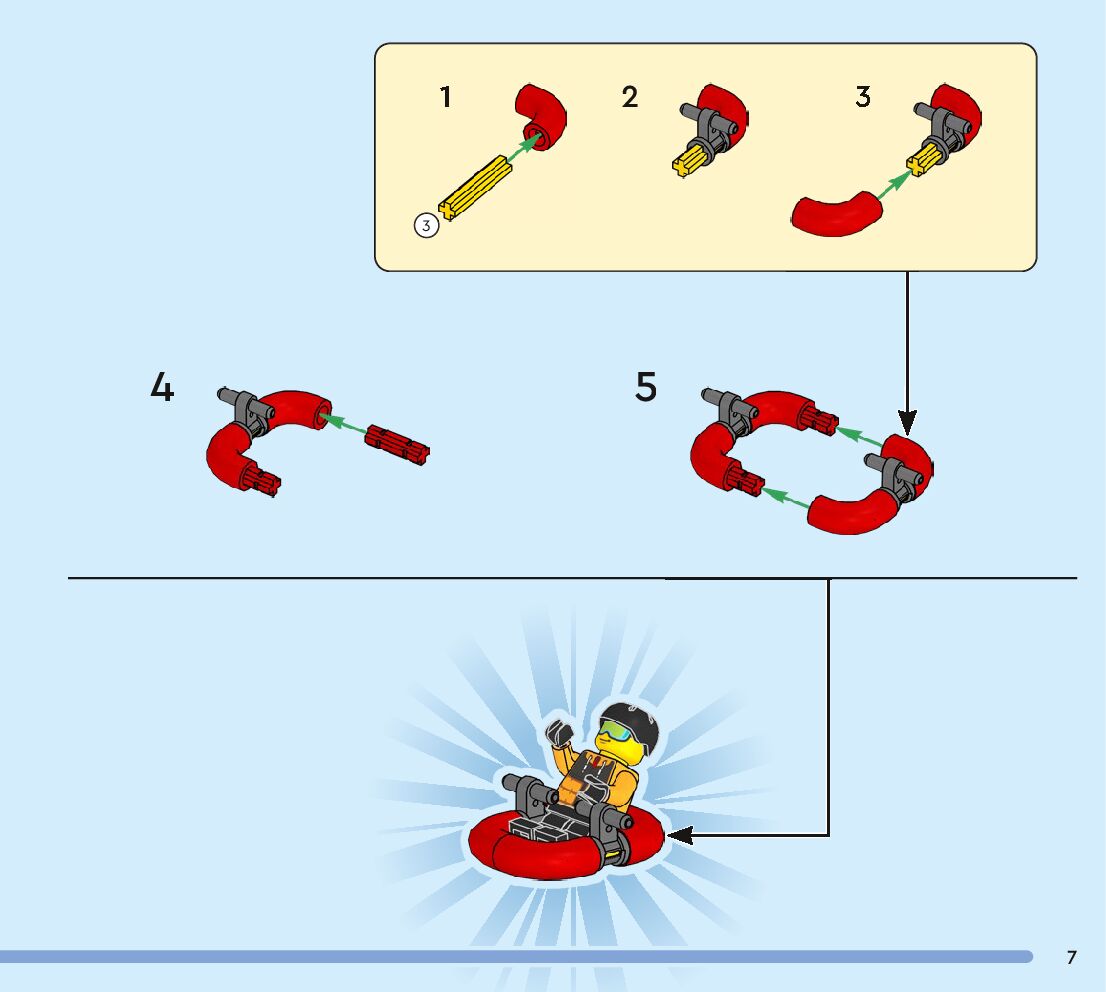 1
3
2
3
4
5
7