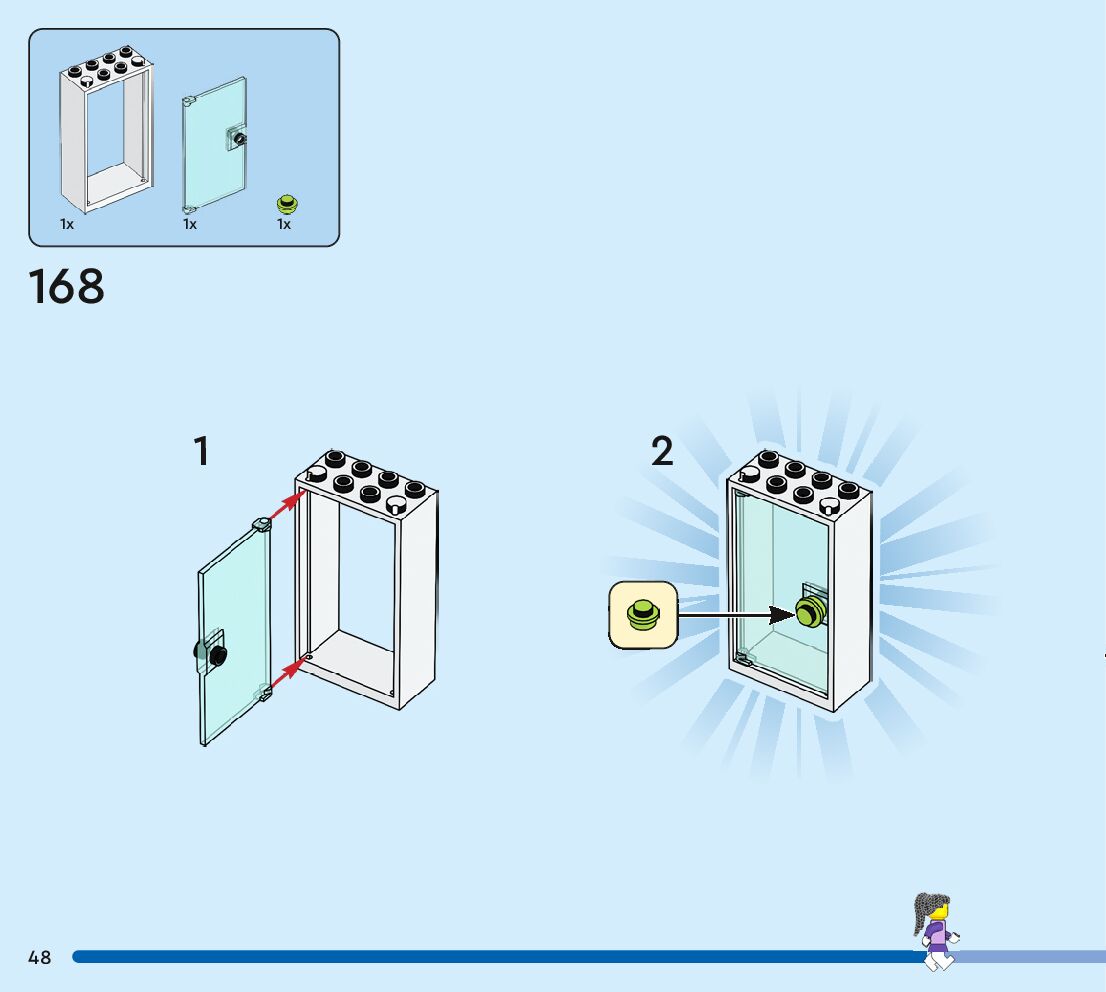 1x 1x 1x

168

1

2

48