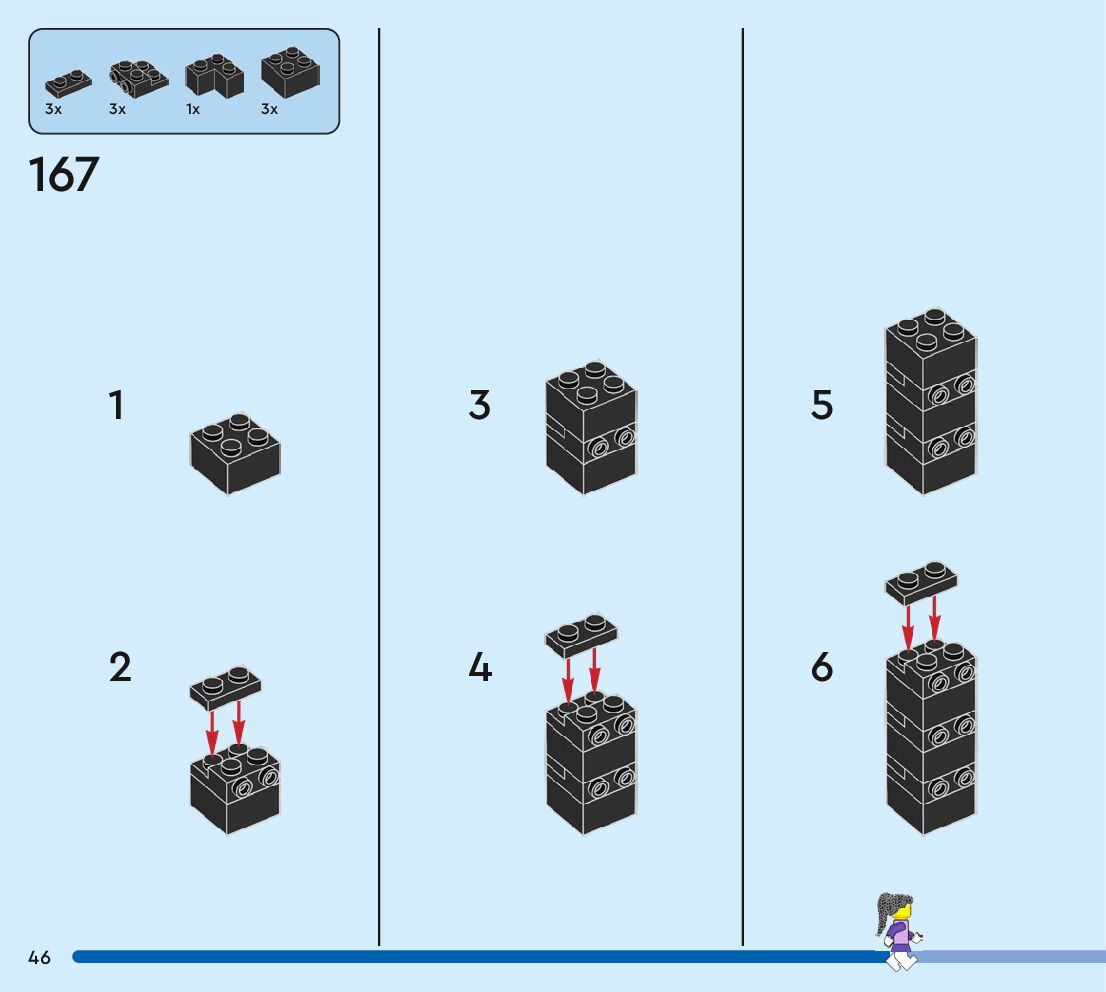 3x 3x 1x 3x

167

1

2

3

4

5

6

46