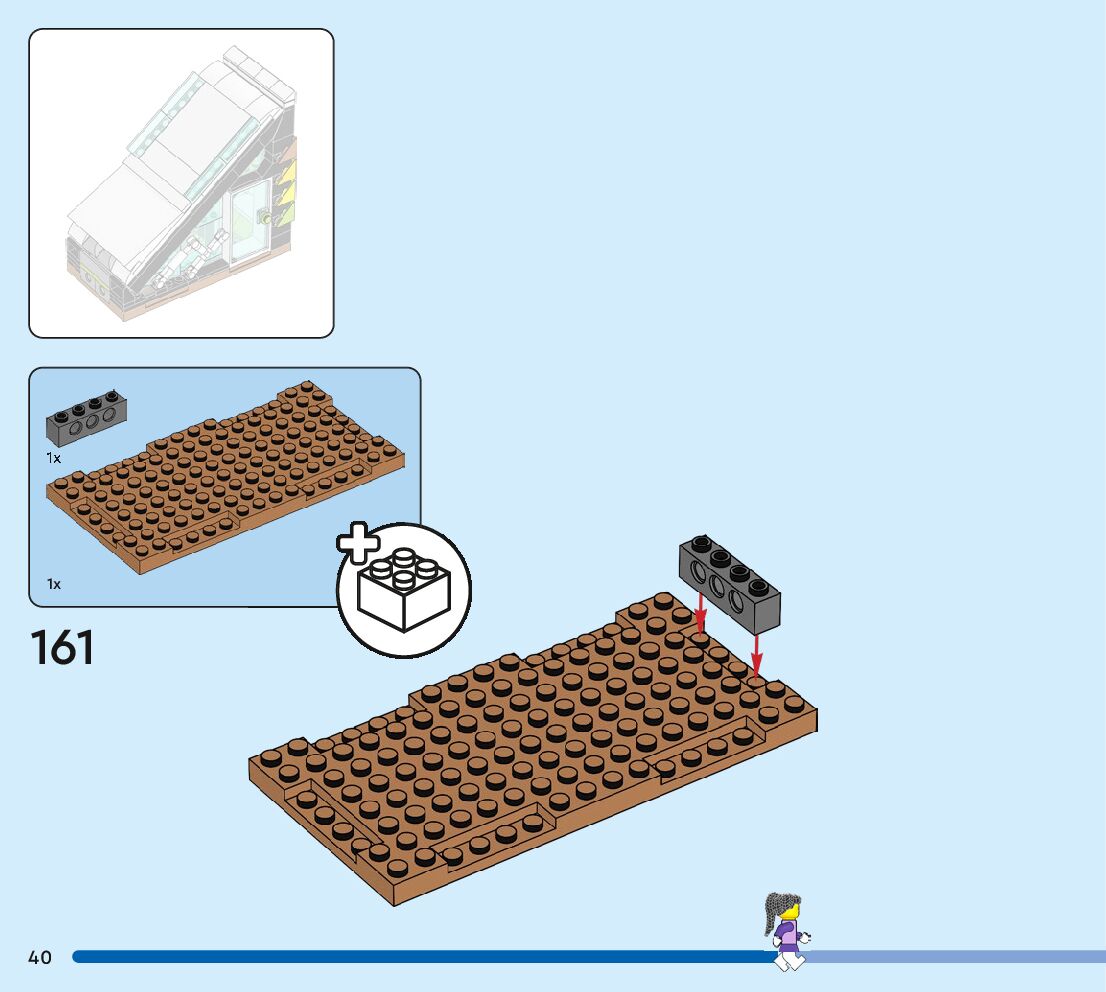 1x

1x

161

40