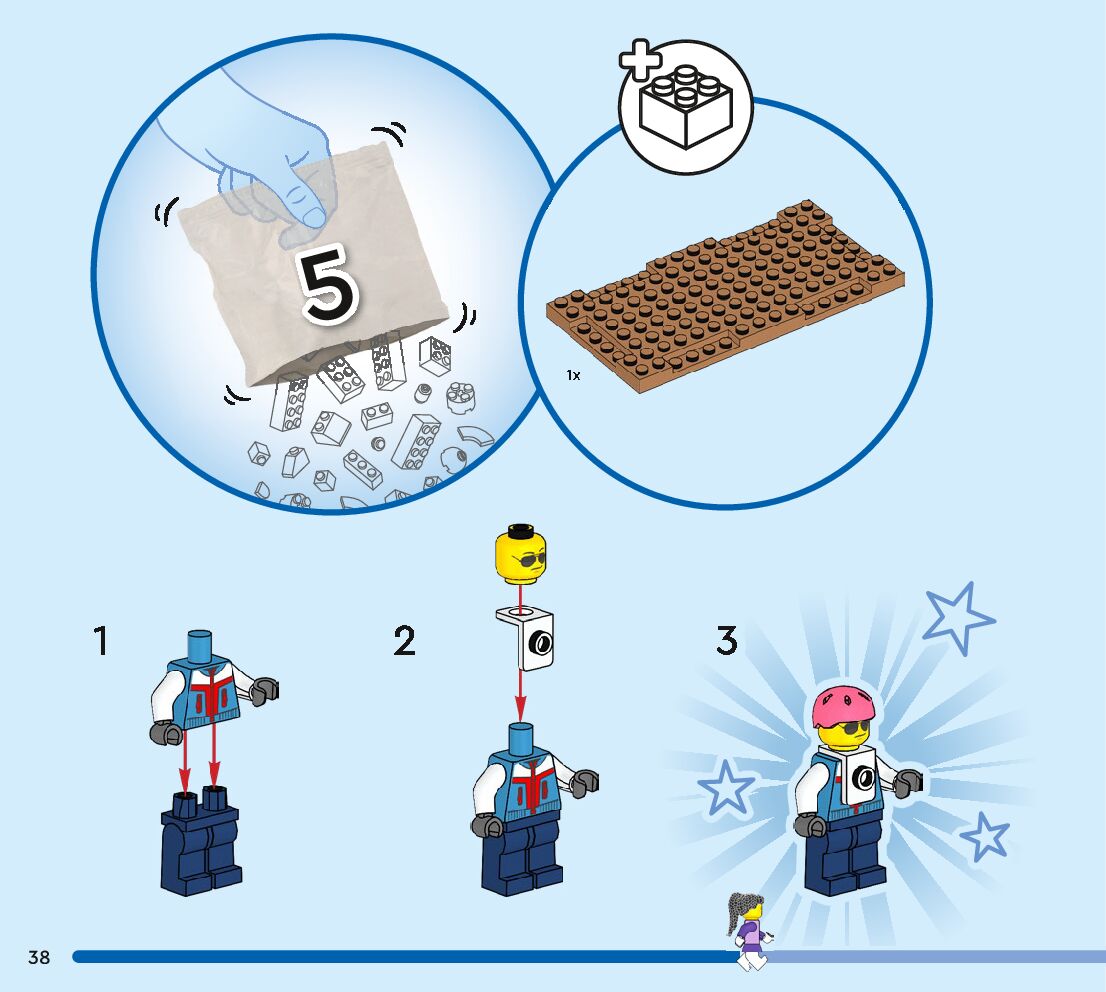 5

1x

1

2

3

38