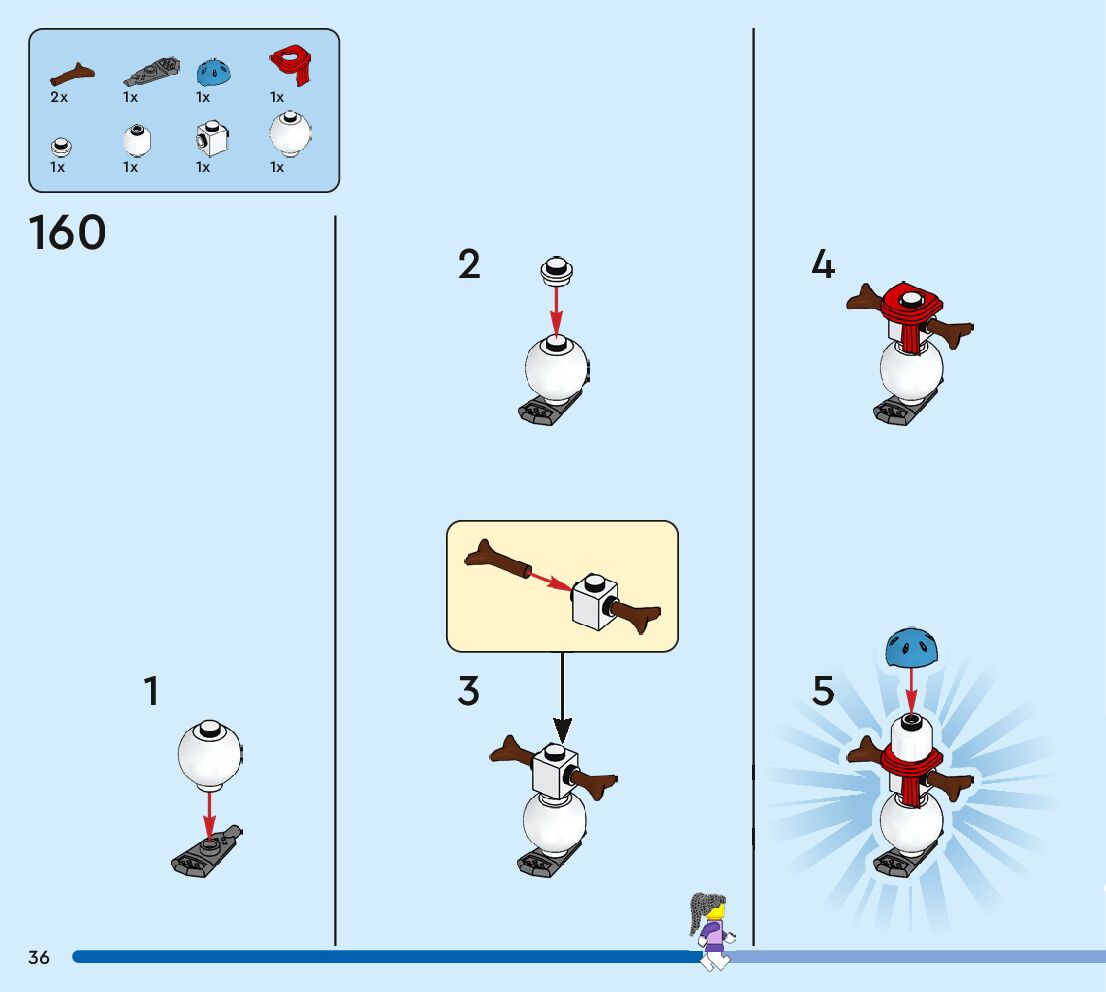 2x 1x 1x 1x
1x 1x 1x 1x

160

1

2

3

4

5

36