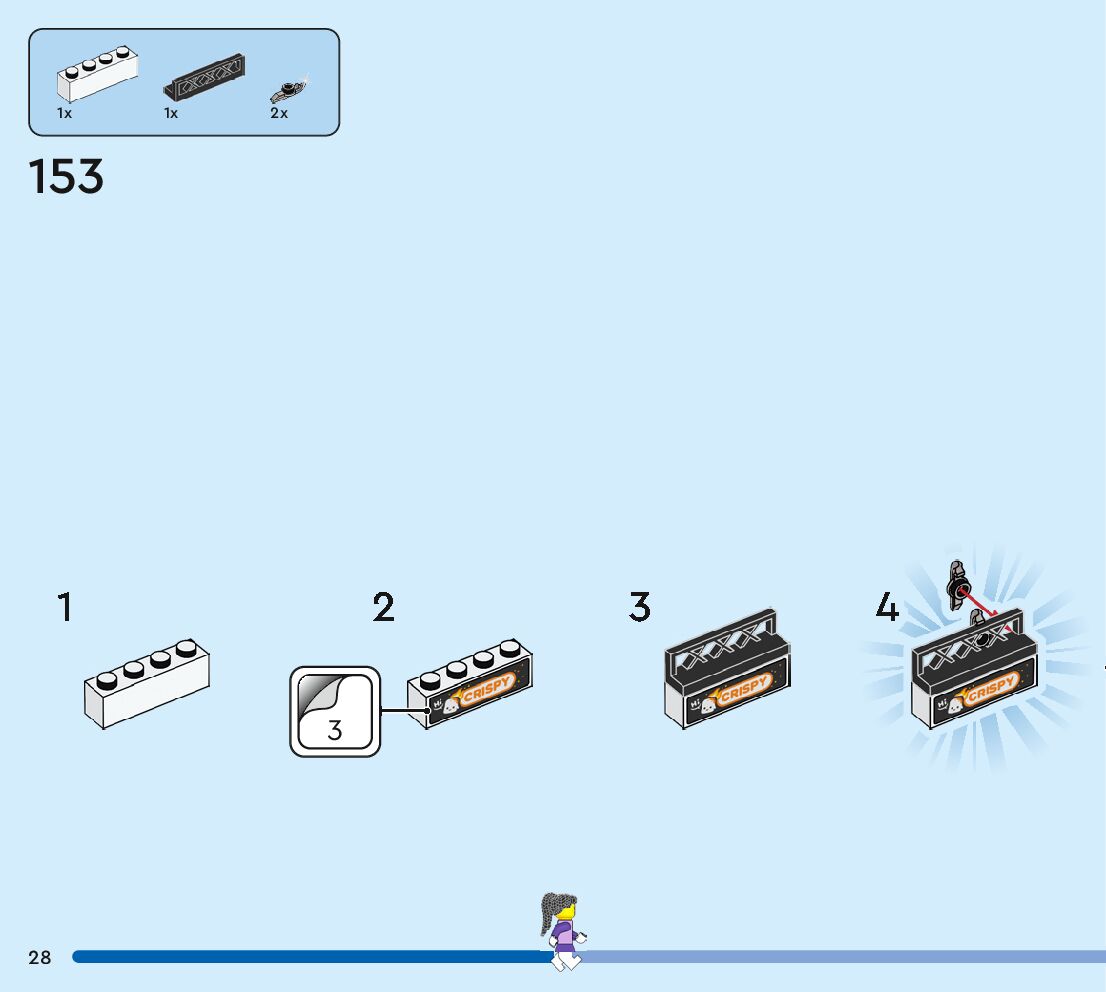 1x 1x 2x

153

1

2

3

CRISPY

3

CRISPY

4

CRISPY

28