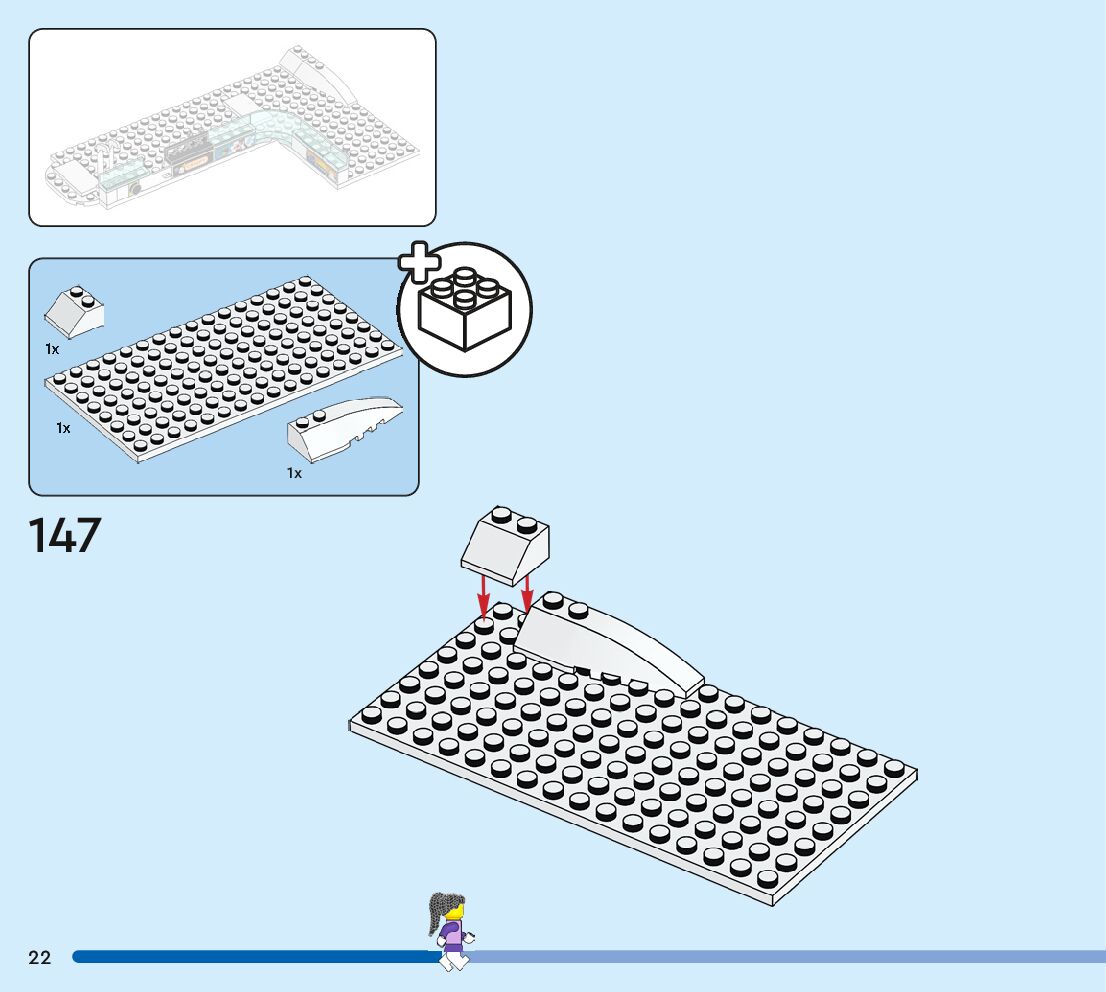 1x

1x

1x

147

22