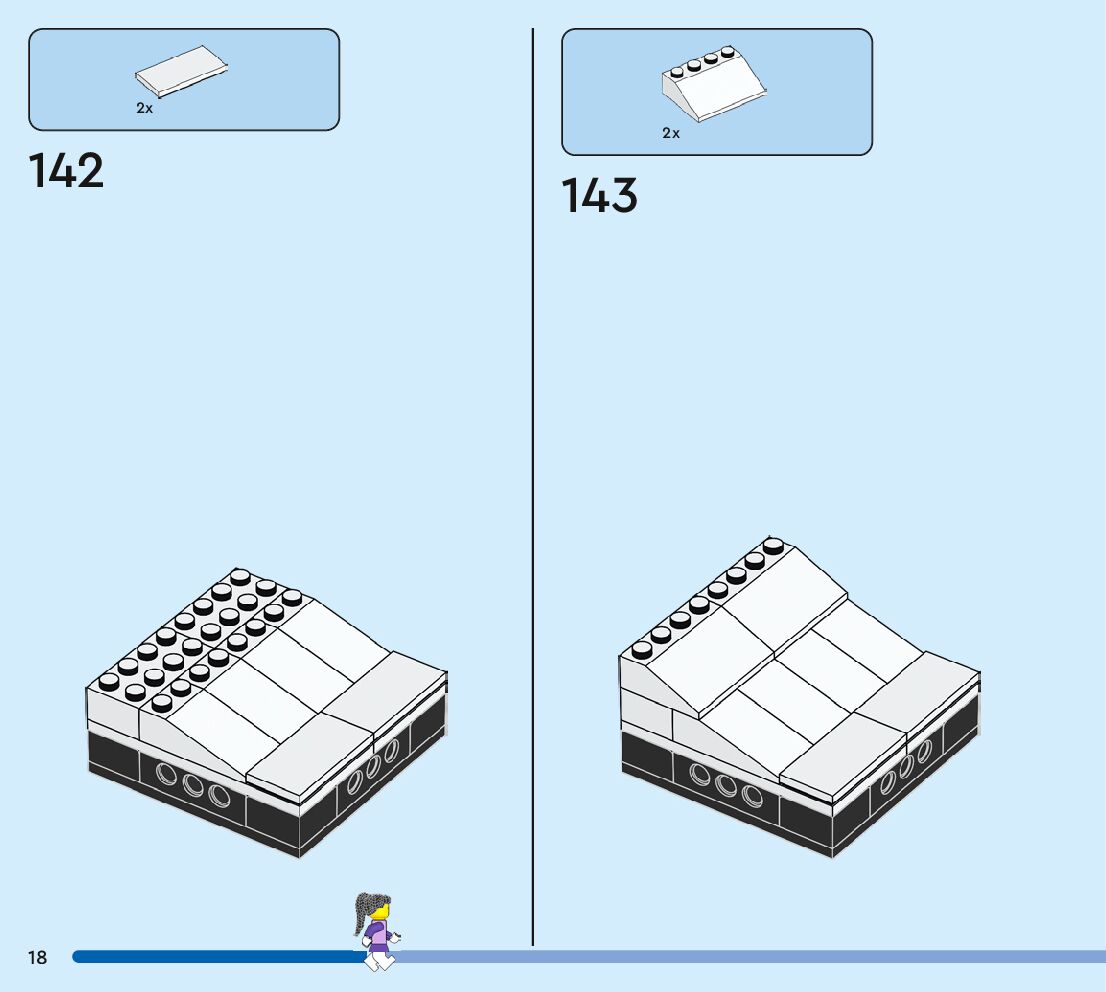 2x

142

2x

143

18