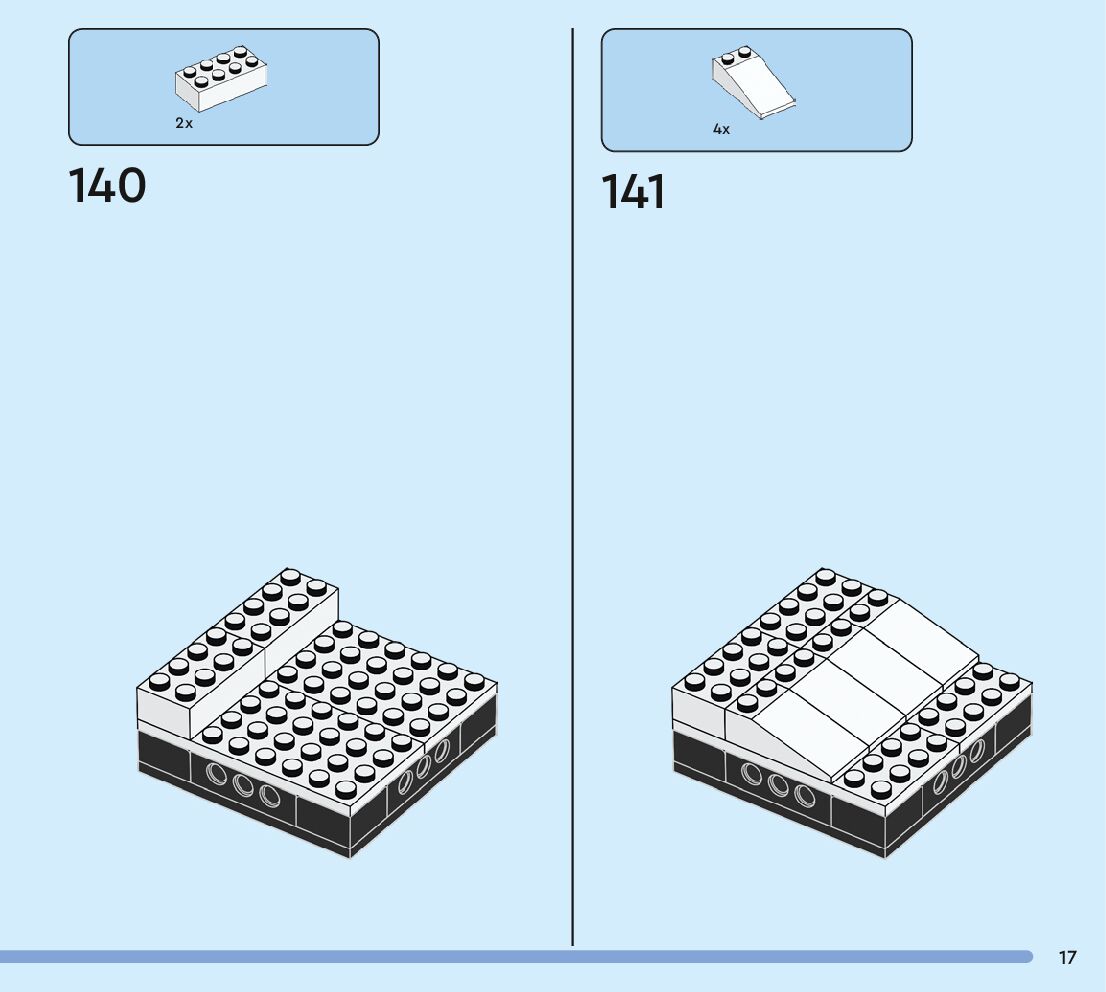 2x

140

4x

141

17