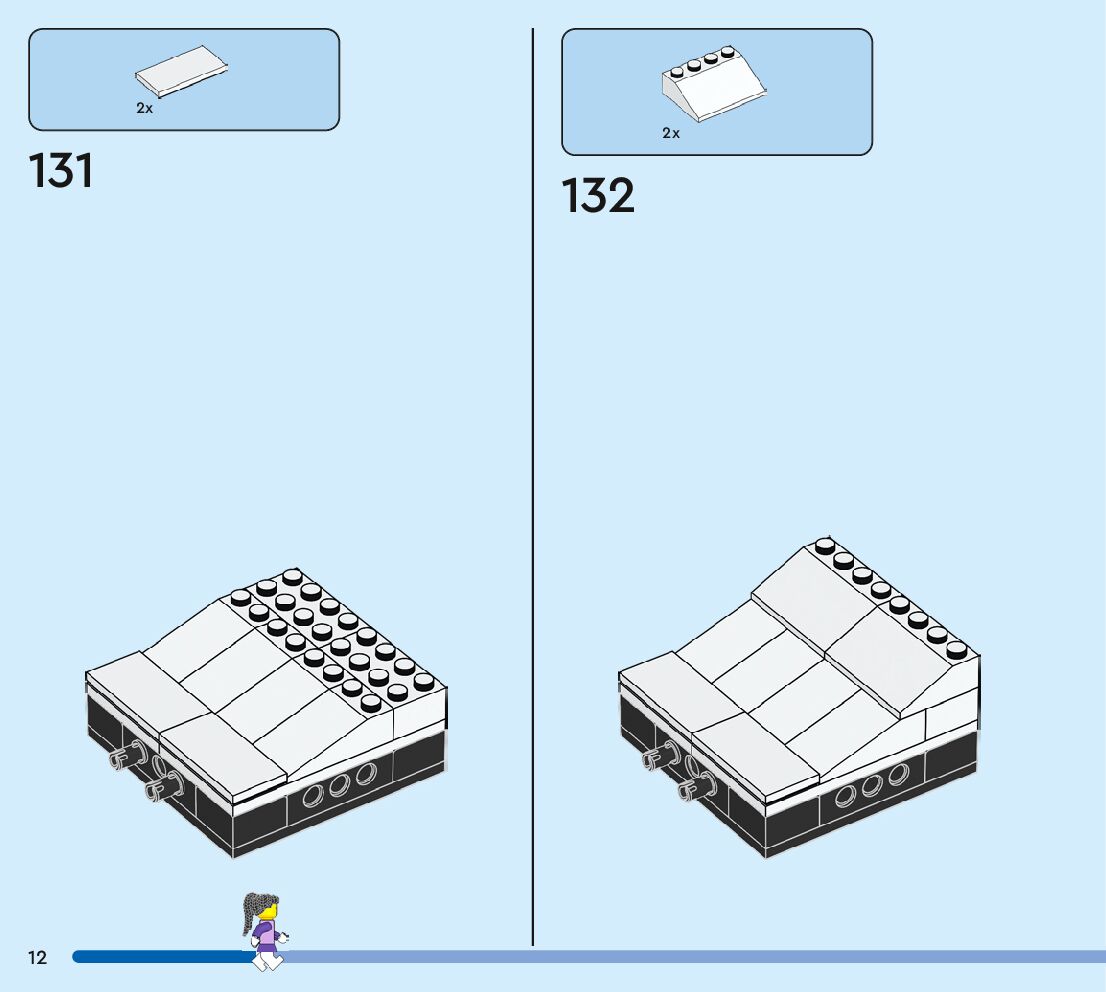 2x

131

2x

132

12