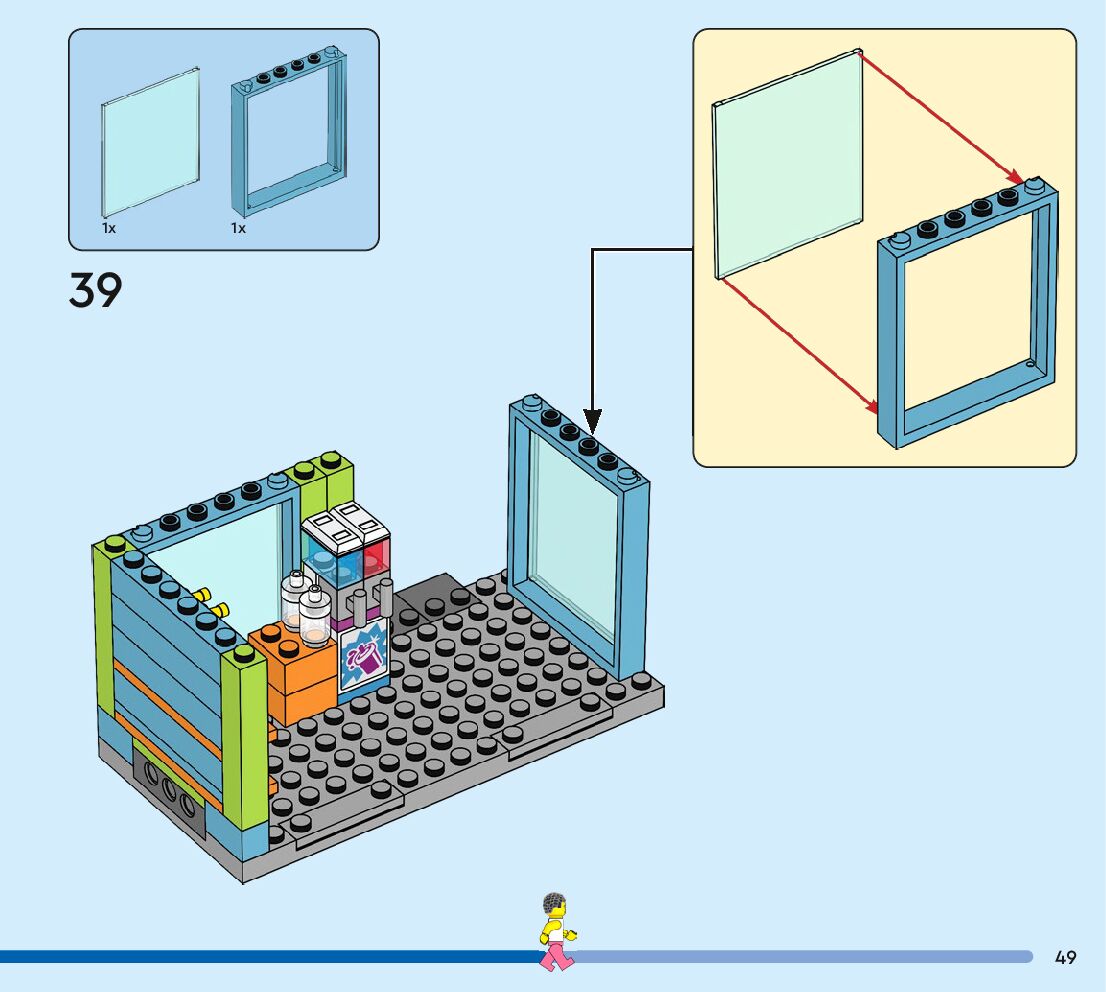 1x 1x

39

49