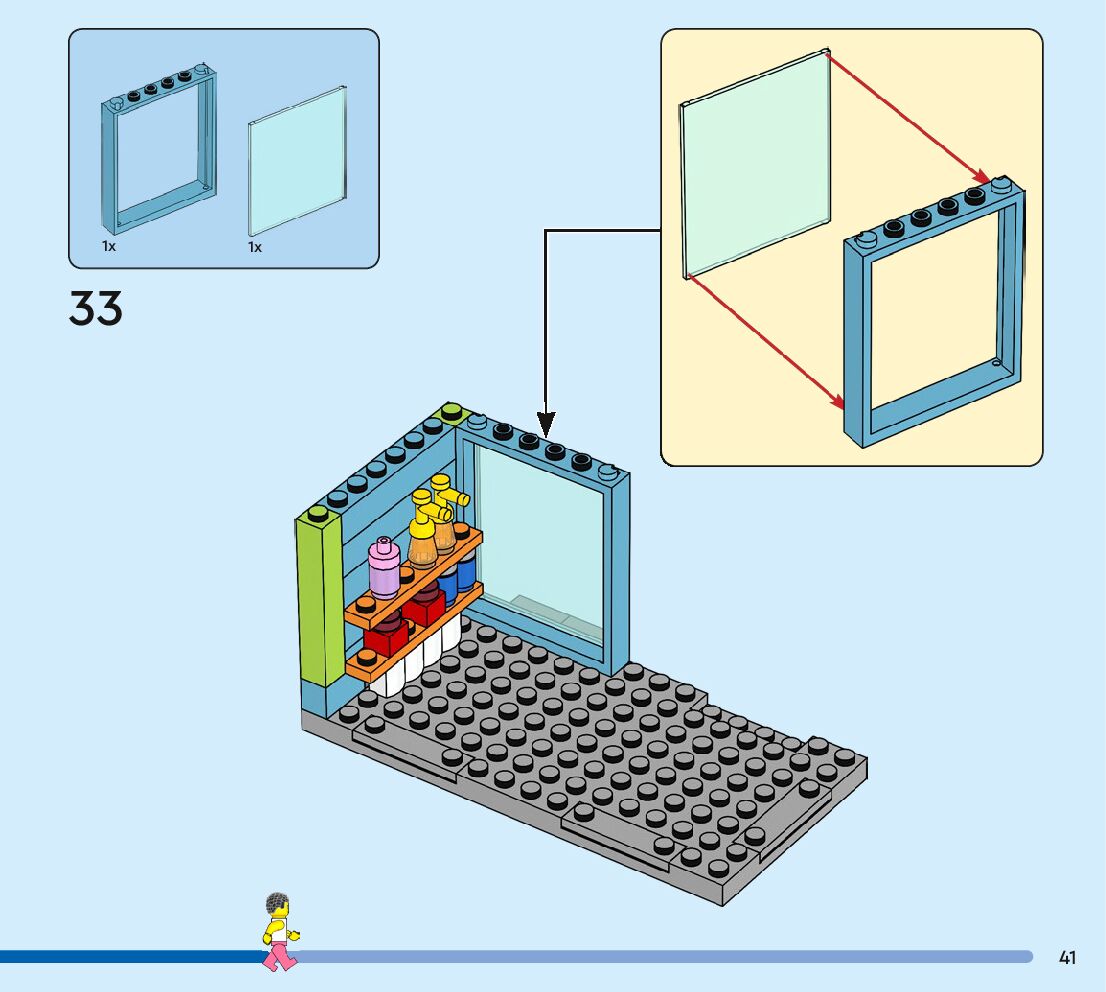 1x
1x

33

41