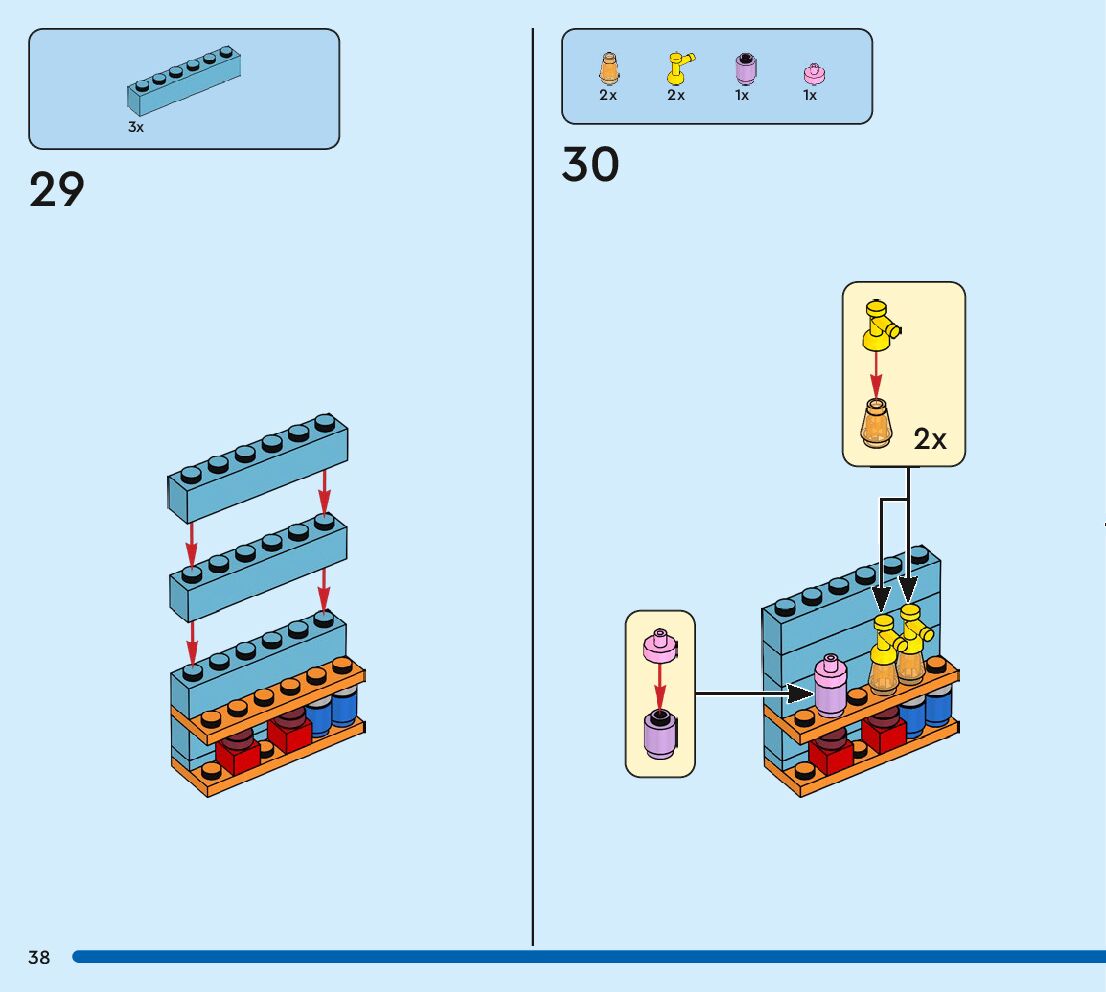 3x

29

2x 2x 1x 1x

30

2x

38