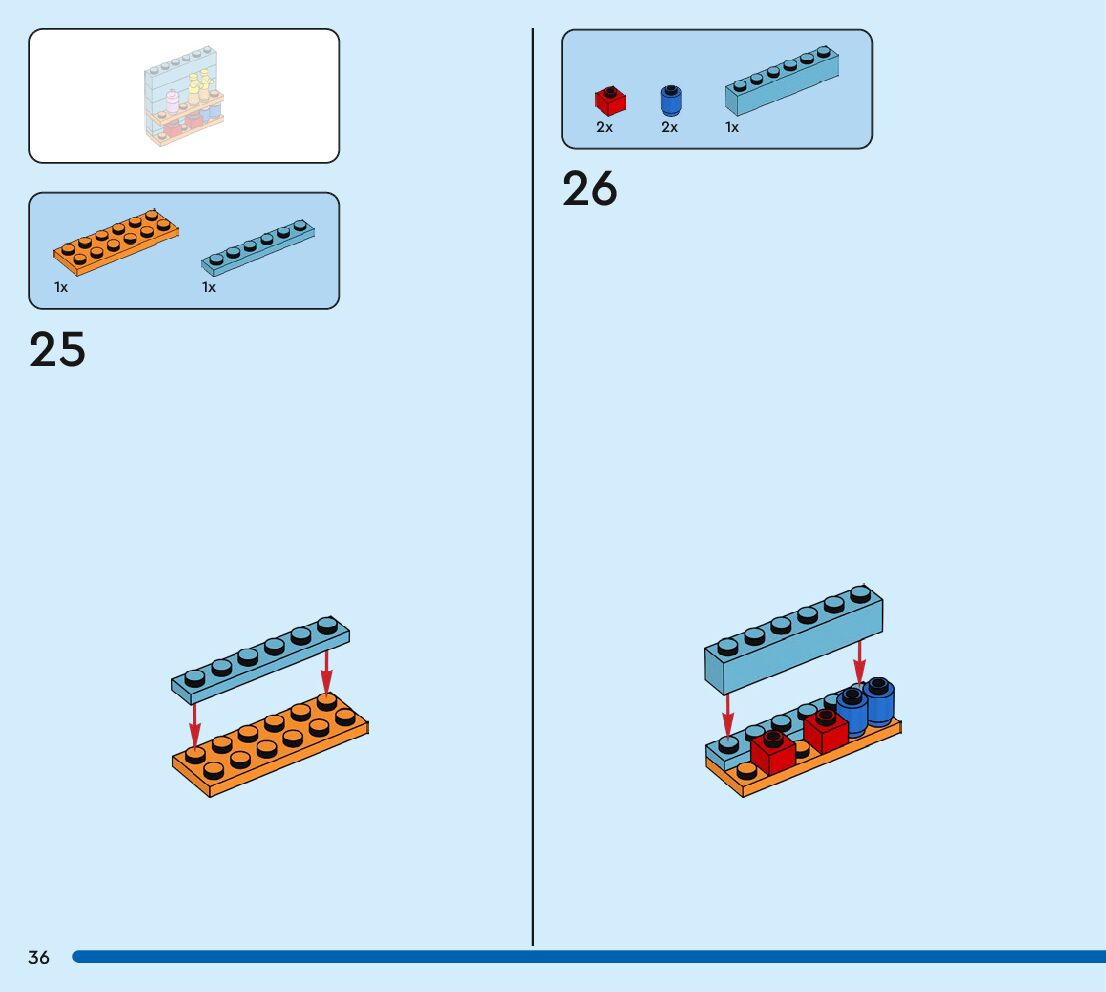 1x
1x

25

2x
2x
1x

26

36