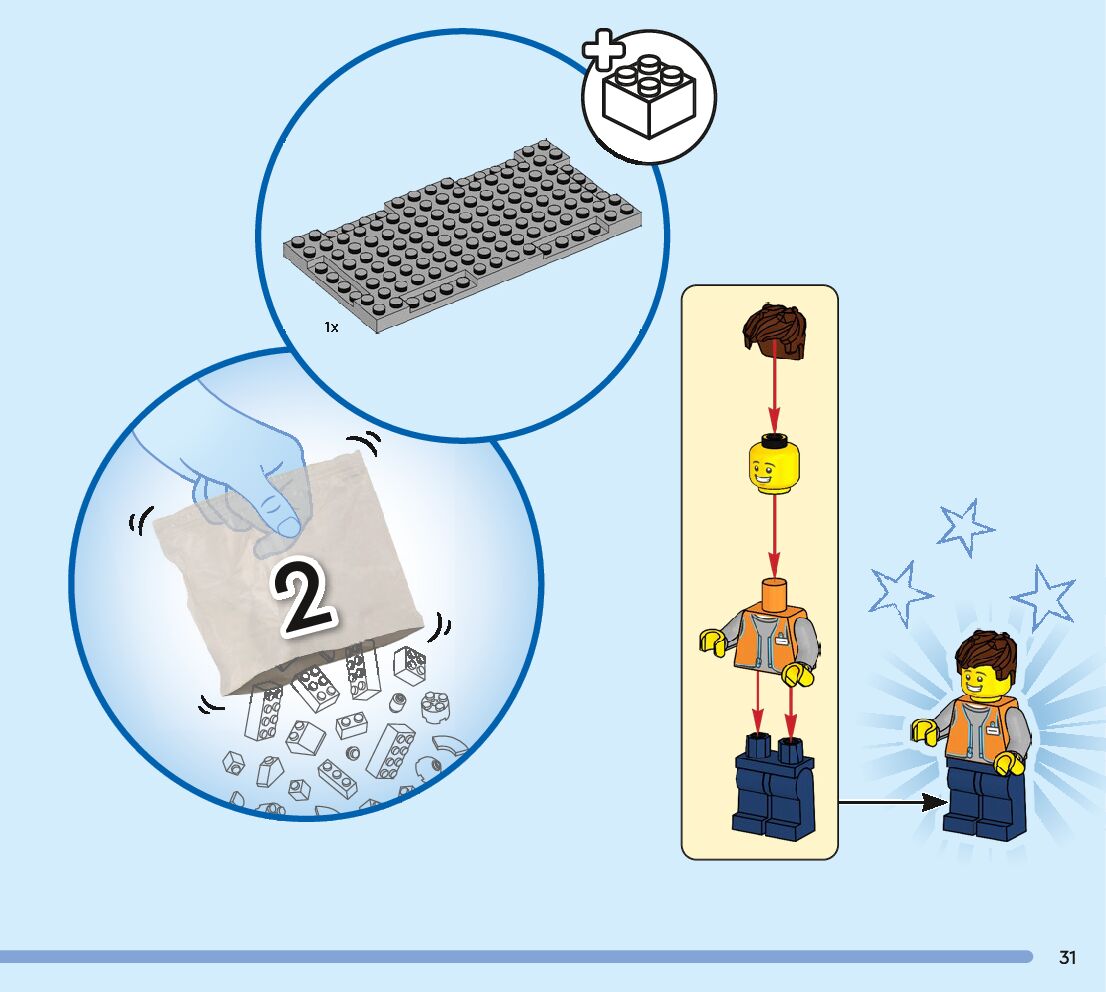 1x

2

31