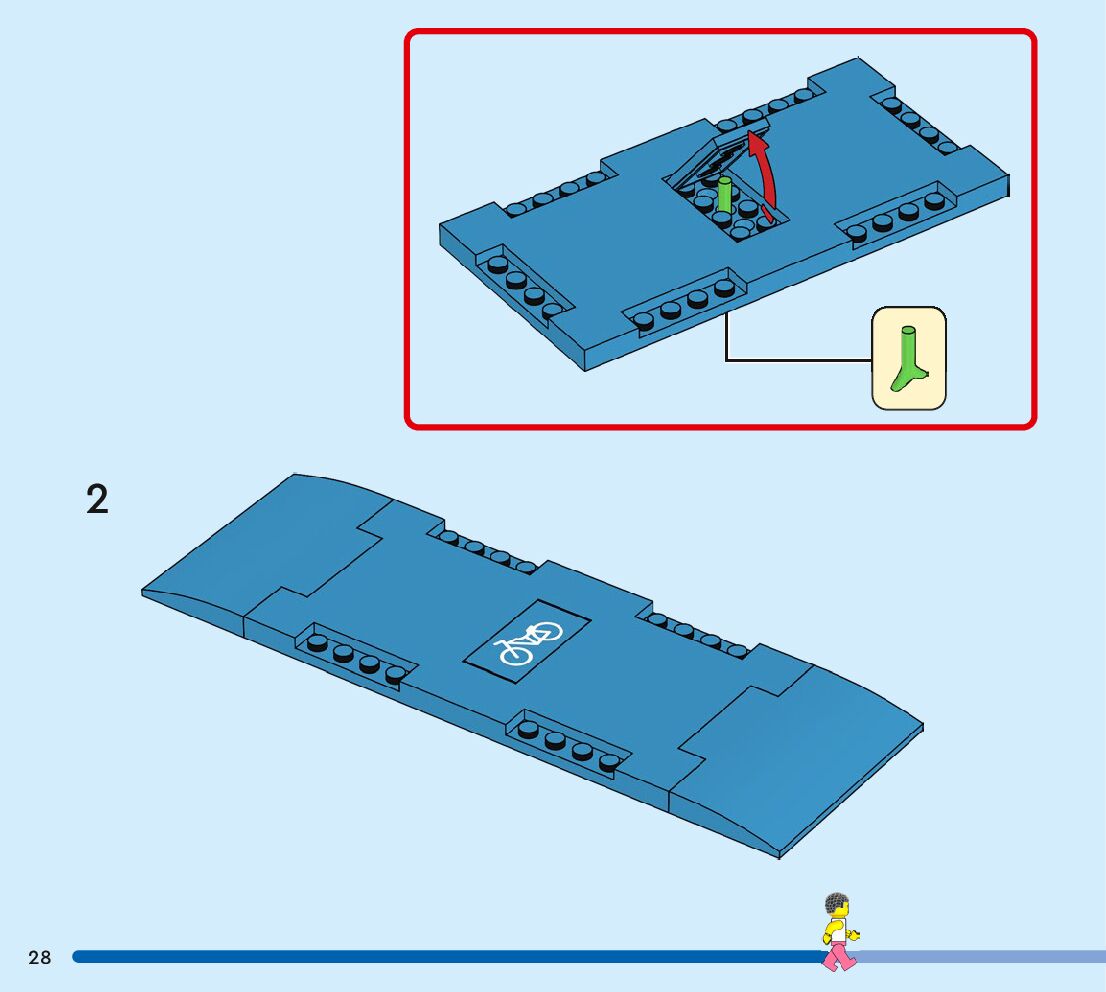 2

28