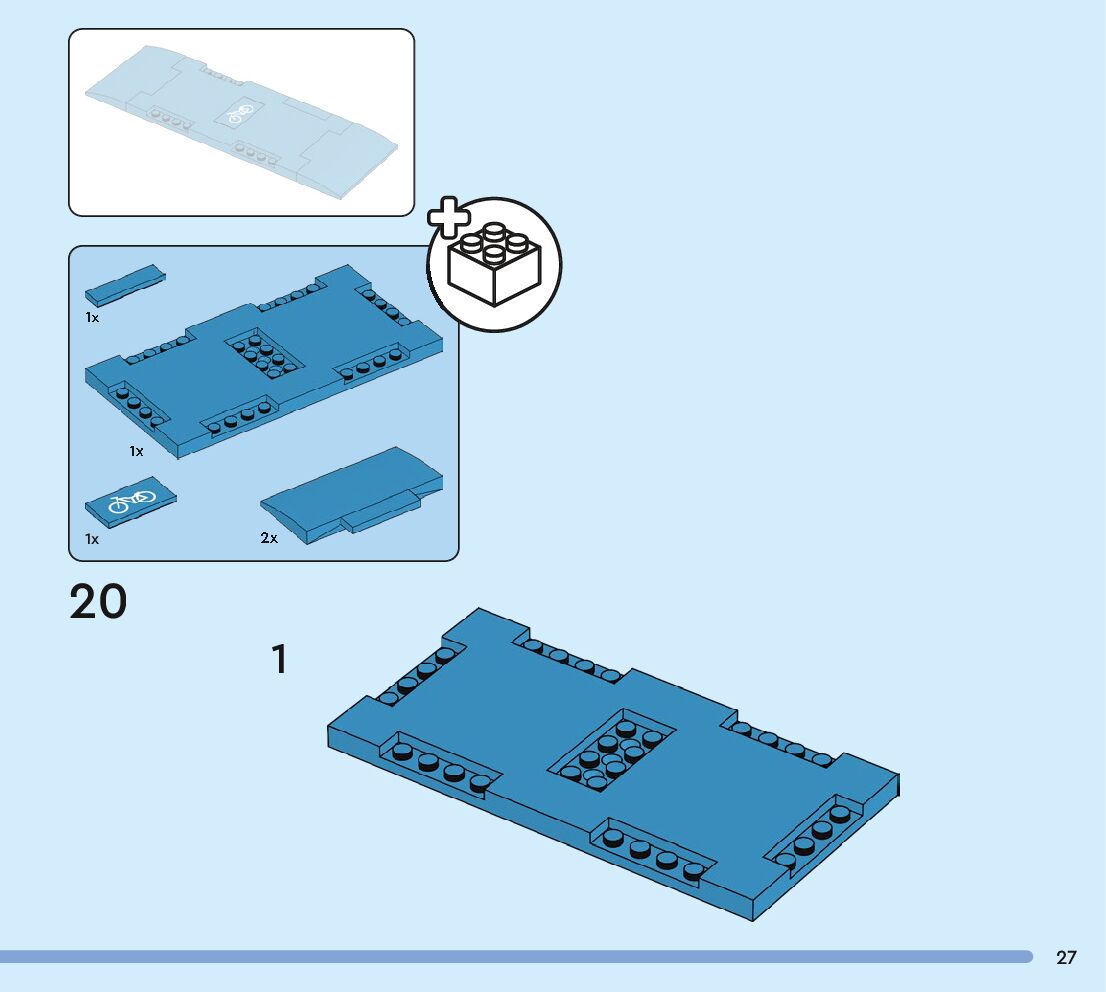 1x

1x

1x

2x

20

1

27