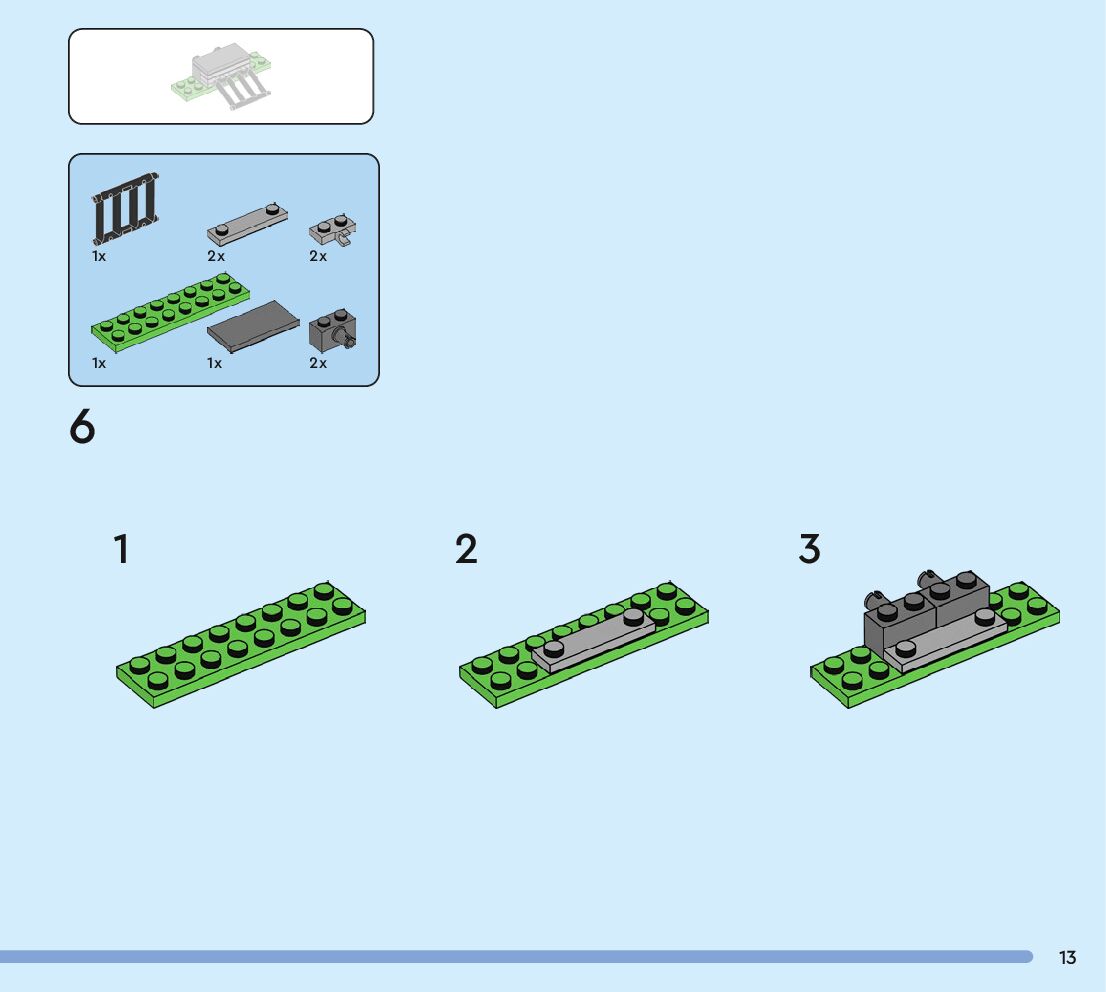 1x
2x
2x
1x
1x
2x

6

1

2

3

13