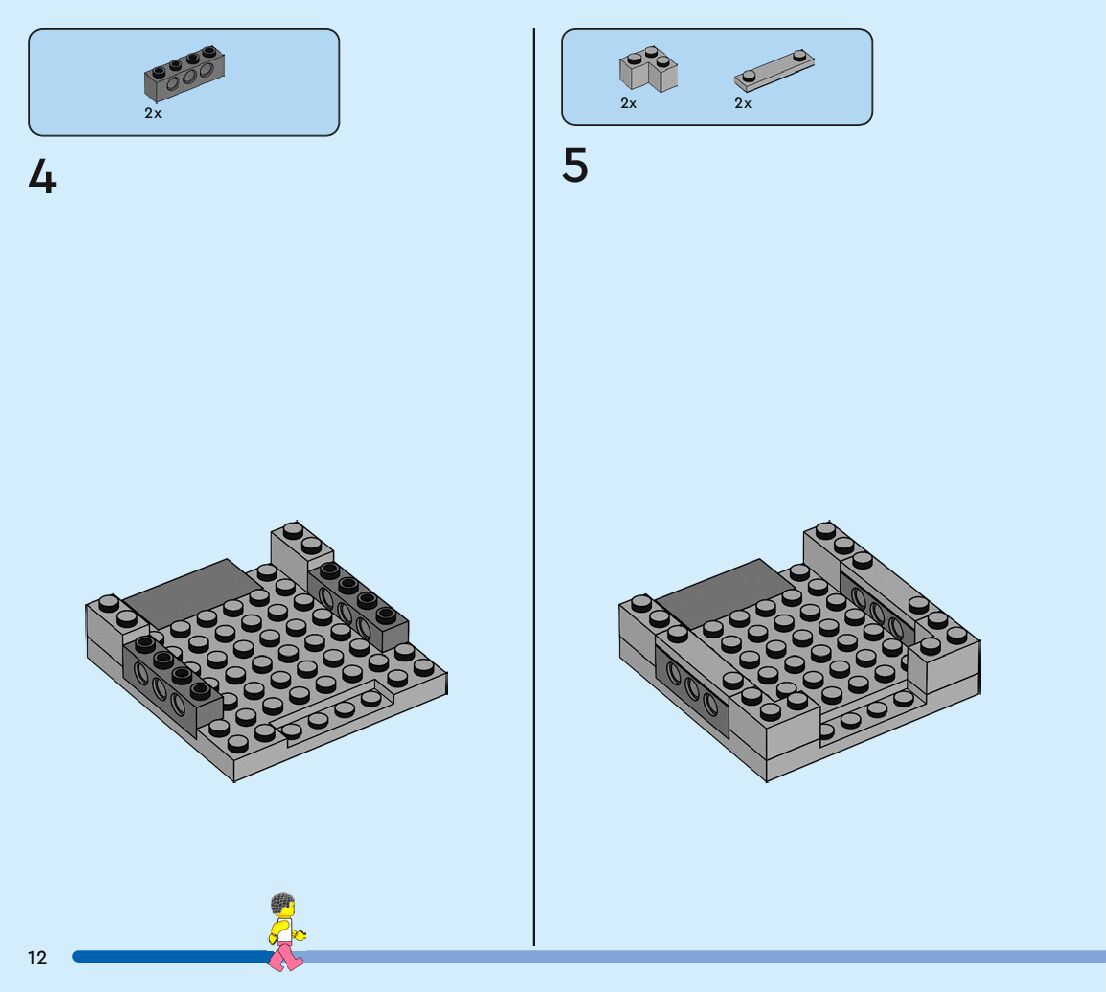 2x

4

2x

2x

5

12