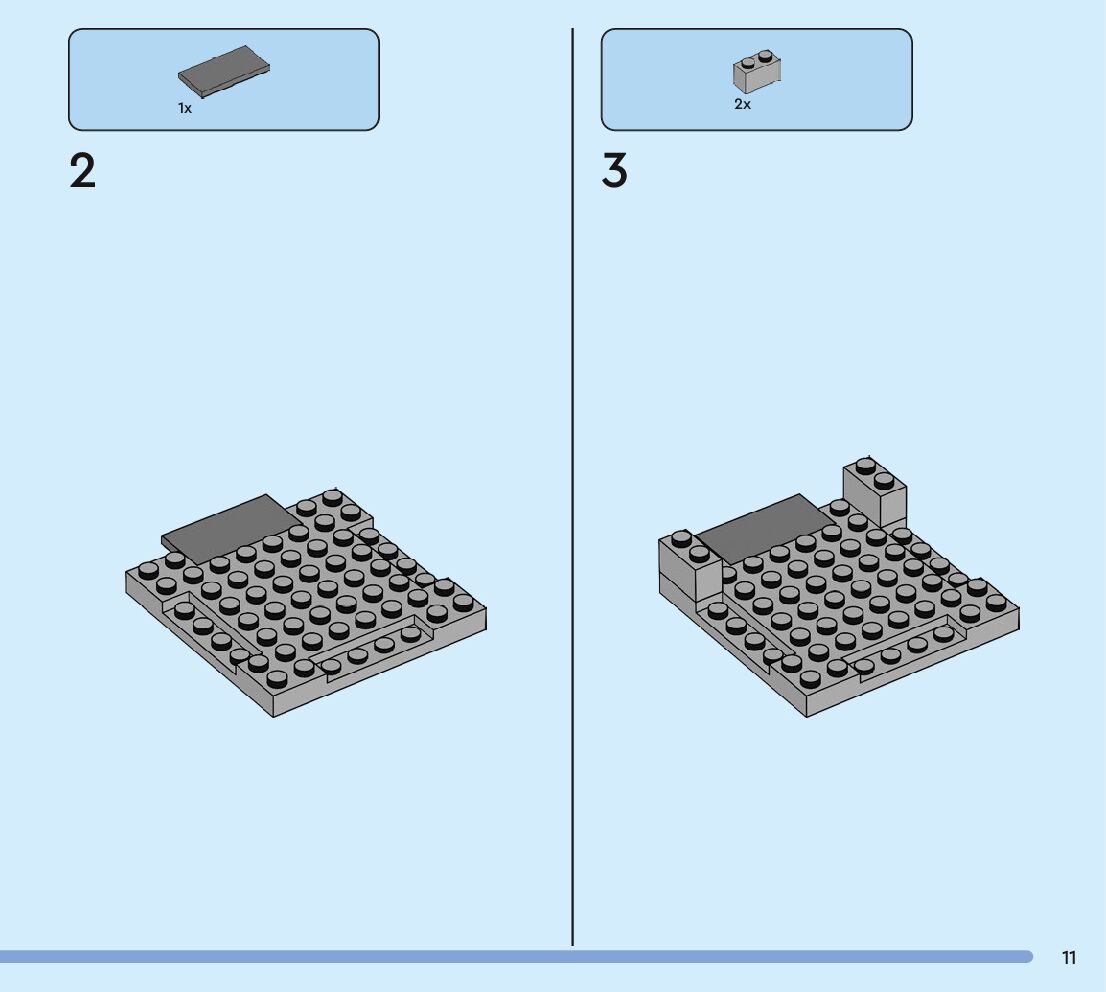 1x

2

2x

3

11